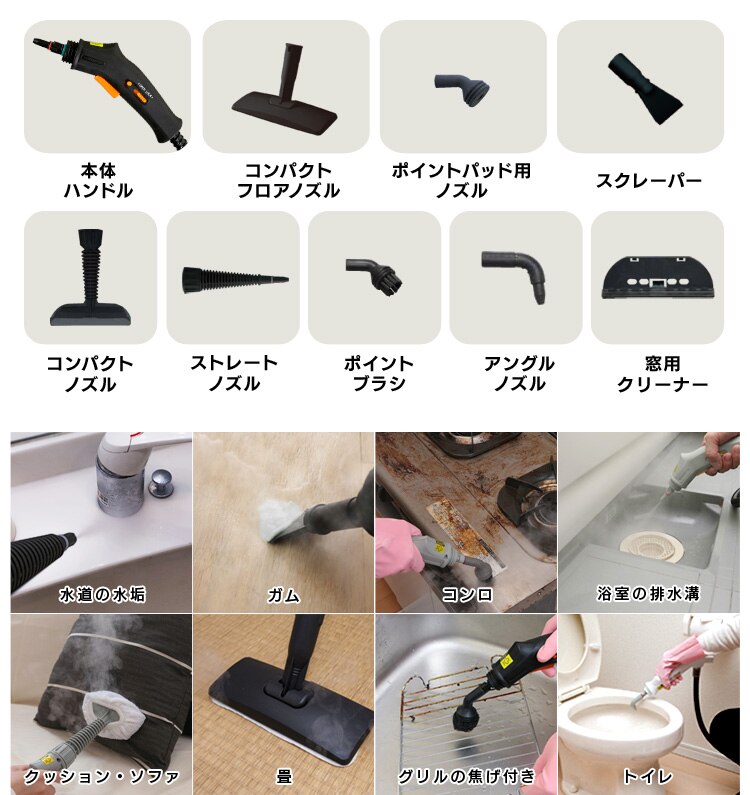 本体
ハンドル

コンパクト
フロアノズル

ポイントパッド用
ノズル

スクレーパー

コンパクト
ノズル

ストレート
ノズル

ポイント
ブラシ

アングル
ノズル

窓用
クリーナー

水道の水垢

ガム

コンロ

浴室の排水溝

クッション・ソファ

畳

グリルの焦げ付き

トイレ