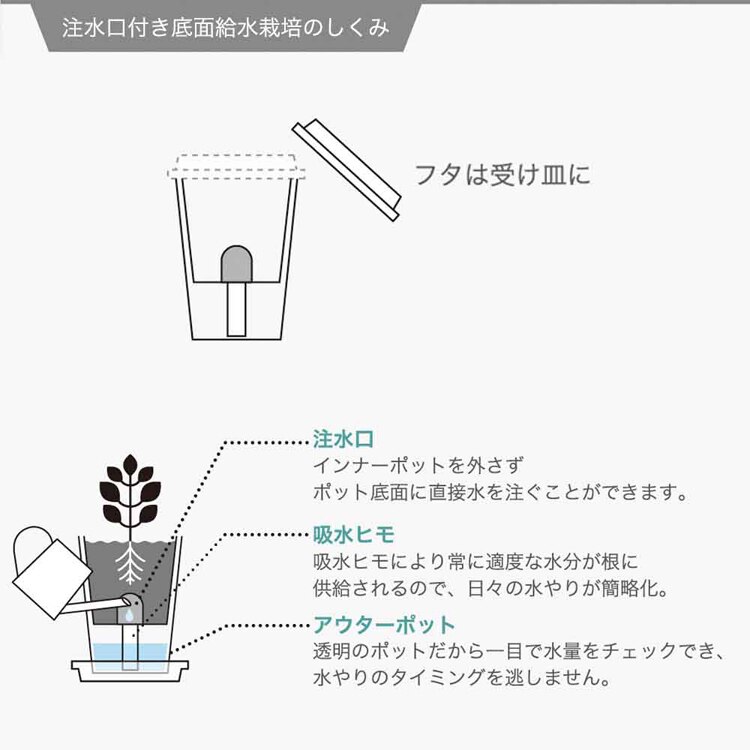 注水口付き底面給水栽培のしくみ

フタは受け皿に

注水口
インナーポットを外さず
ポット底面に直接水を注ぐことができます。

吸水ヒモ
吸水ヒモにより常に適度な水分が根に
供給されるので、日々の水やりが簡略化。

アウターポット
透明のポットだから一目で水量をチェックでき、
水やりのタイミングを逃しません。