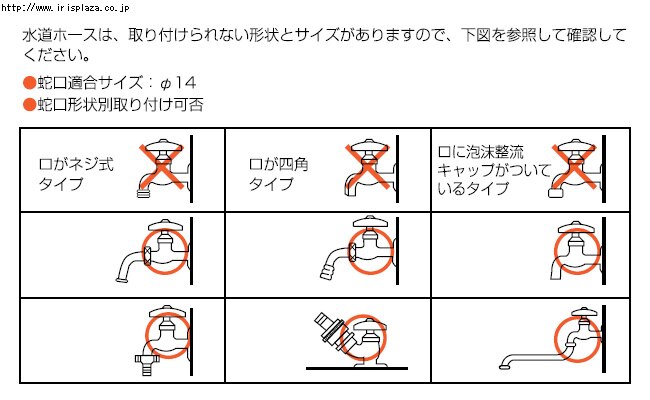 http://www.irisplaza.co.jp

水道ホースは、取り付けられない形状とサイズがありますので、下図を参照して確認してください。

●蛇口適合サイズ：φ14
●蛇口形状別取り付け可否

| 口がネジ式タイプ | 口が四角タイプ | 口に泡沫整流キャップがついているタイプ |
|---|---|---|
| | | |
| | | |