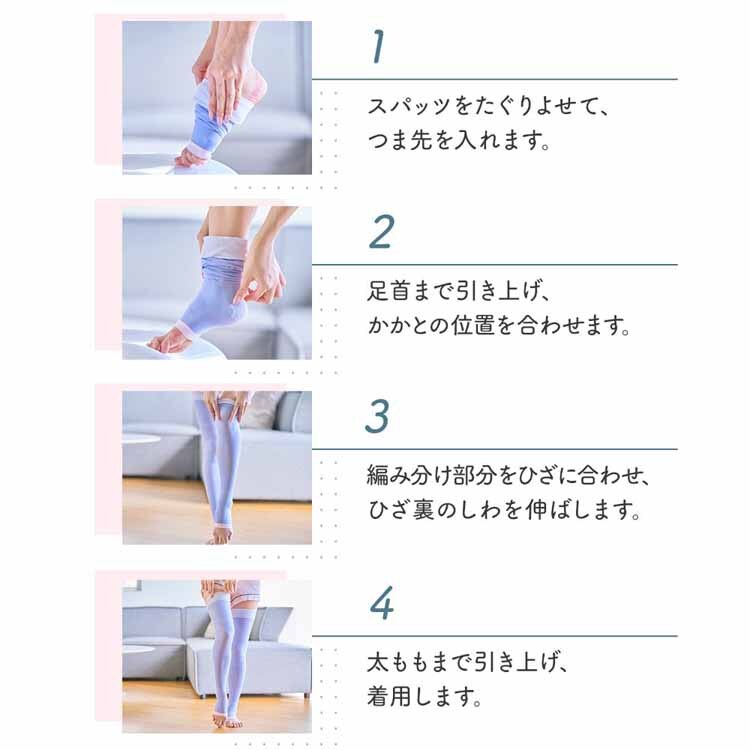 1

スパッツをたぐりよせて、つま先を入れます。

2

足首まで引き上げ、かかとの位置を合わせます。

3

編み分け部分をひざに合わせ、ひざ裏のしわを伸ばします。

4

太ももまで引き上げ、着用します。