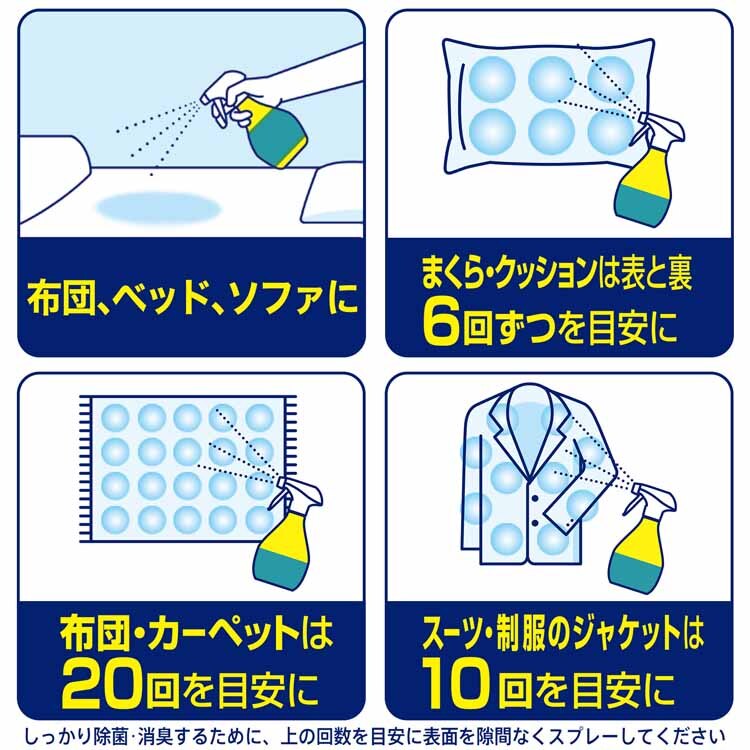 布団、ベッド、ソファに

まくら・クッションは表と裏
6回ずつを目安に

布団・カーペットは
20回を目安に

スーツ・制服のジャケットは
10回を目安に

しっかり除菌・消臭するために、上の回数を目安に表面を隙間なくスプレーしてください