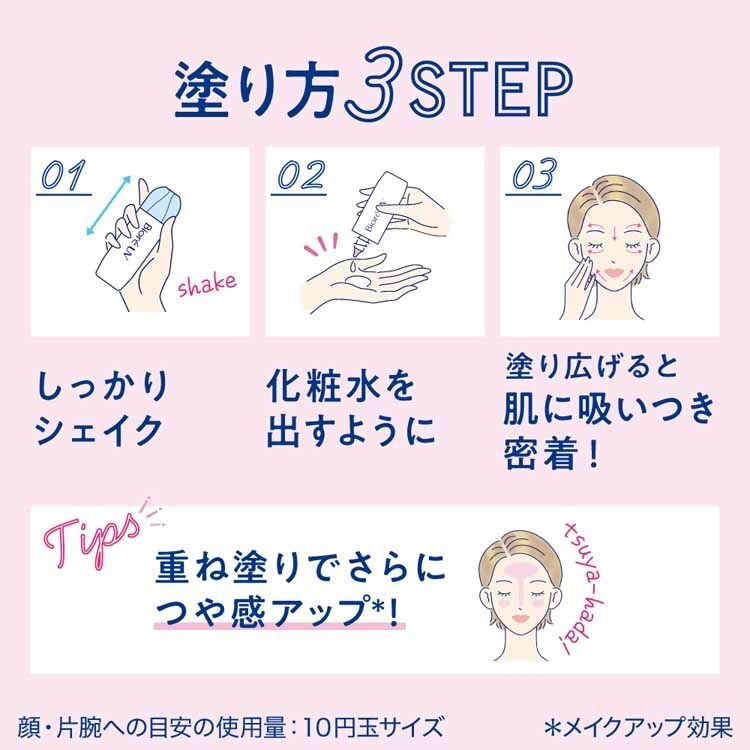 塗り方3STEP

01

Bioré UV

shake

しっかり
シェイク

02

Bioré

化粧水を
出すように

03

塗り広げると
肌に吸いつき
密着！

Tips

重ね塗りでさらに
つや感アップ*！

tsuya-hada!

顔・片腕への目安の使用量：10円玉サイズ

*メイクアップ効果