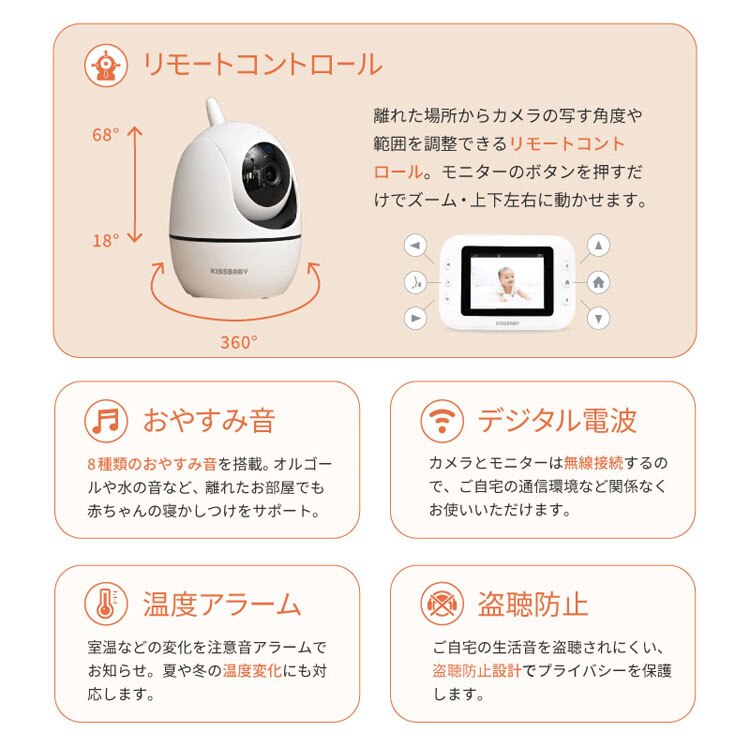 リモートコントロール

68°

18°

KISSBABY

360°

離れた場所からカメラの写す角度や範囲を調整できるリモートコントロール。モニターのボタンを押すだけでズーム・上下左右に動かせます。

KISSBABY

おやすみ音

8種類のおやすみ音を搭載。オルゴールや水の音など、離れたお部屋でも赤ちゃんの寝かしつけをサポート。

デジタル電波

カメラとモニターは無線接続するので、ご自宅の通信環境など関係なくお使いいただけます。

温度アラーム

室温などの変化を注意音アラームでお知らせ。夏や冬の温度変化にも対応します。

盗聴防止

ご自宅の生活音を盗聴されにくい、盗聴防止設計でプライバシーを保護します。