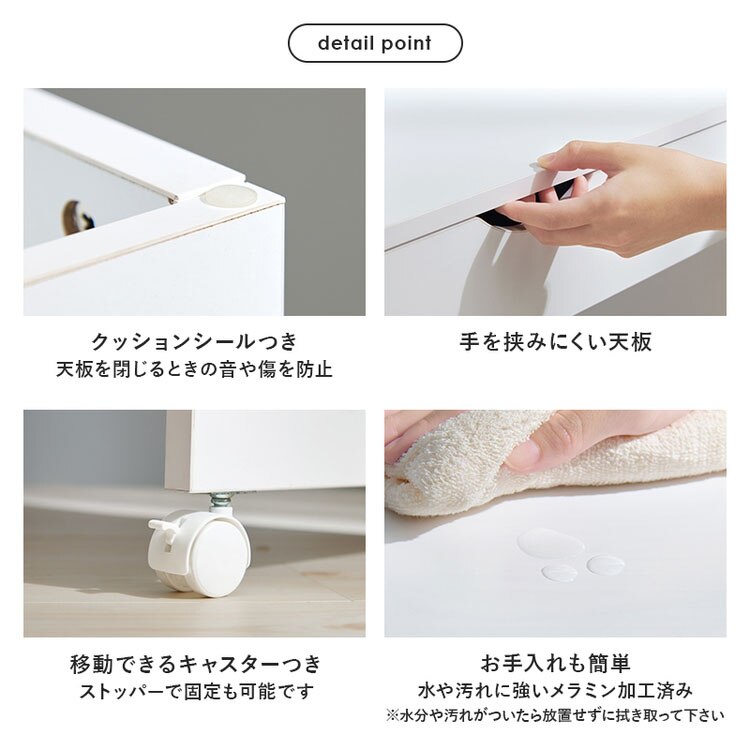 detail point

クッションシールつき
天板を閉じるときの音や傷を防止

手を挟みにくい天板

移動できるキャスターつき
ストッパーで固定も可能です

お手入れも簡単
水や汚れに強いメラミン加工済み
※水分や汚れがついたら放置せずに拭き取って下さい