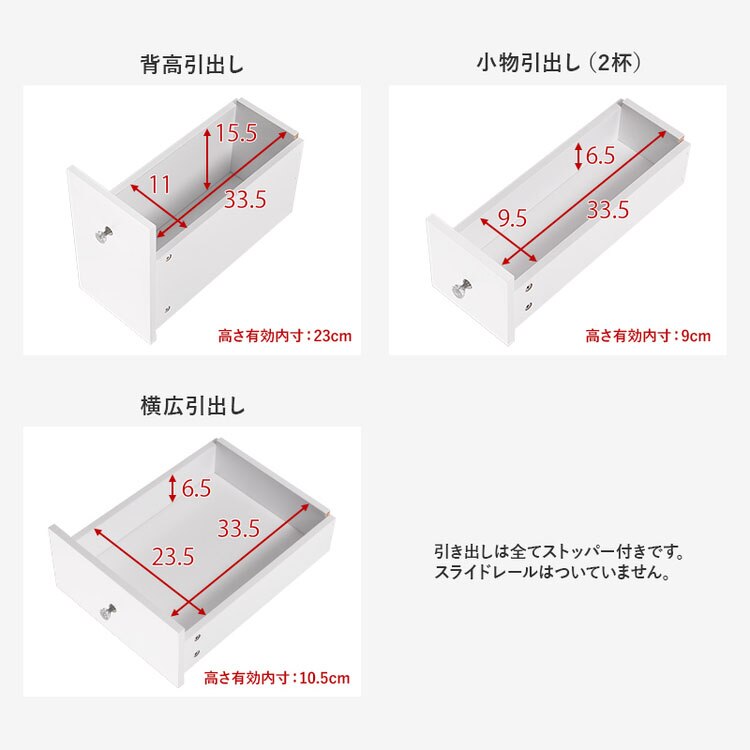 背高引出し

15.5

11

33.5

高さ有効内寸：23cm

小物引出し（2杯）

6.5

9.5

33.5

高さ有効内寸：9cm

横広引出し

6.5

33.5

23.5

高さ有効内寸：10.5cm

引き出しは全てストッパー付きです。
スライドレールはついていません。