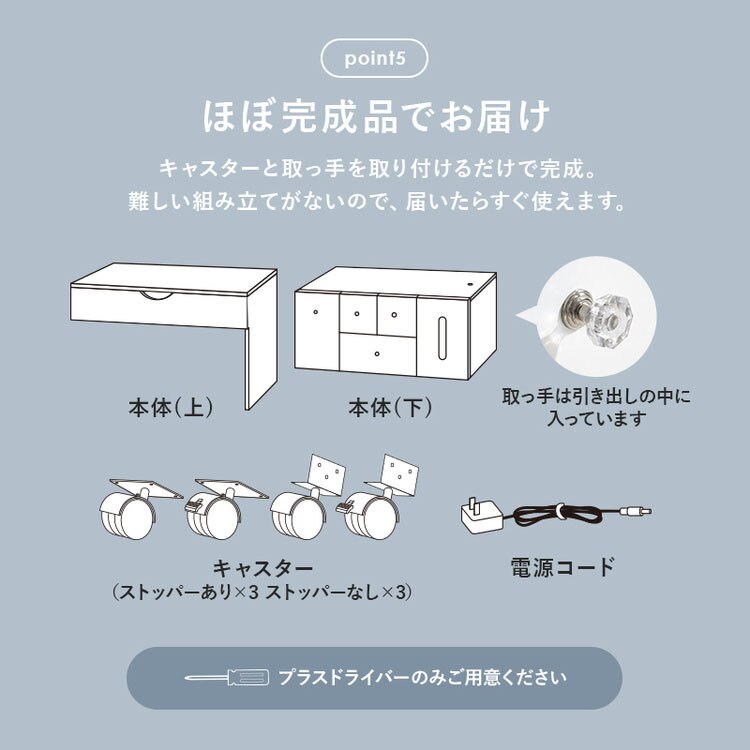 point5

ほぼ完成品でお届け

キャスターと取っ手を取り付けるだけで完成。
難しい組み立てがないので、届いたらすぐ使えます。

本体(上)

本体(下)

取っ手は引き出しの中に入っています

キャスター
(ストッパーあり×3 ストッパーなし×3)

電源コード

プラスドライバーのみご用意ください