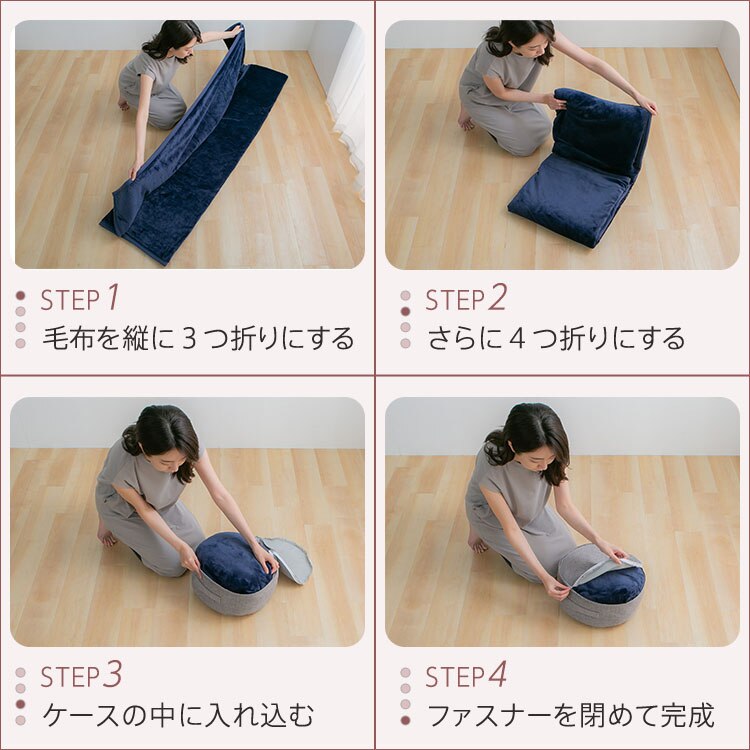 STEP 1
毛布を縦に３つ折りにする

STEP 2
さらに４つ折りにする

STEP 3
ケースの中に入れ込む

STEP 4
ファスナーを閉めて完成