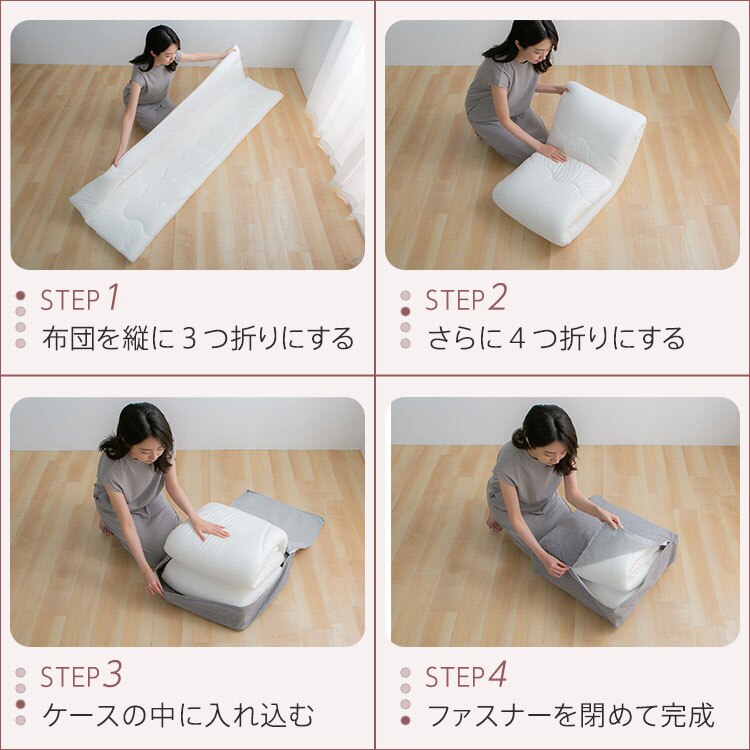 STEP 1
布団を縦に３つ折りにする

STEP 2
さらに４つ折りにする

STEP 3
ケースの中に入れ込む

STEP 4
ファスナーを閉めて完成