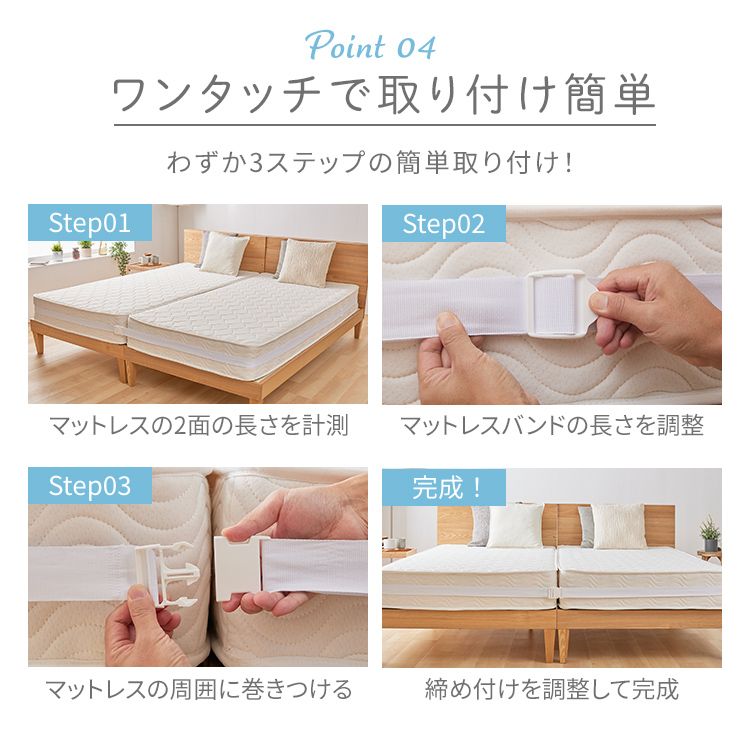 Point 04
ワンタッチで取り付け簡単

わずか3ステップの簡単取り付け！

Step01
マットレスの2面の長さを計測

Step02
マットレスバンドの長さを調整

Step03
マットレスの周囲に巻きつける

完成！
締め付けを調整して完成