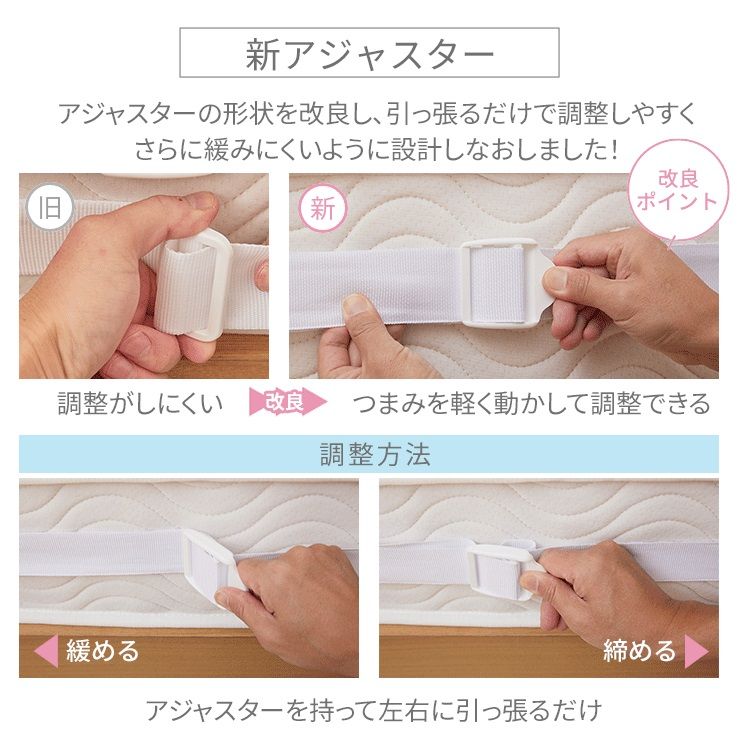 新アジャスター

アジャスターの形状を改良し、引っ張るだけで調整しやすく さらに緩みにくいように設計しなおしました！

旧

新

改良ポイント

調整がしにくい

改良

つまみを軽く動かして調整できる

調整方法

緩める

締める

アジャスターを持って左右に引っ張るだけ