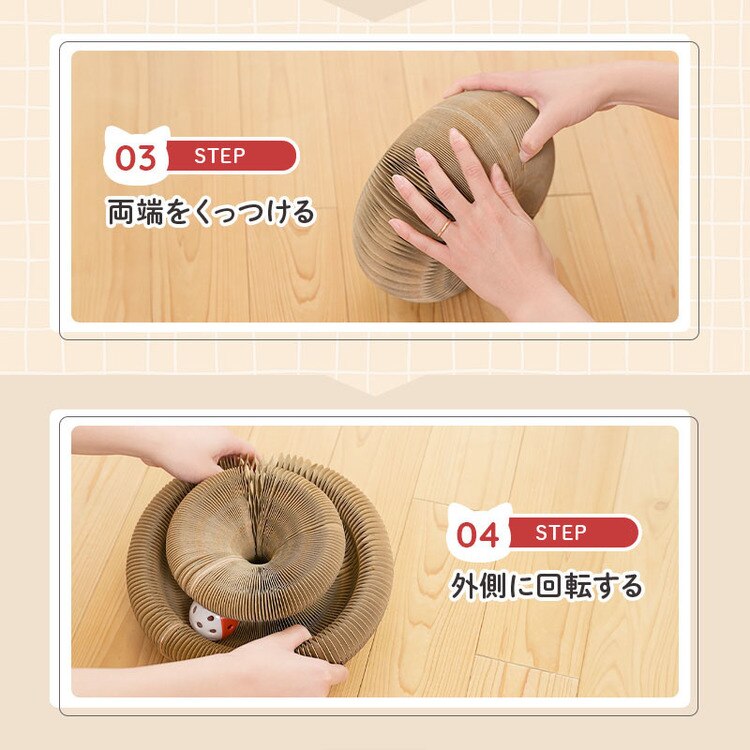 03 STEP
両端をくっつける

04 STEP
外側に回転する