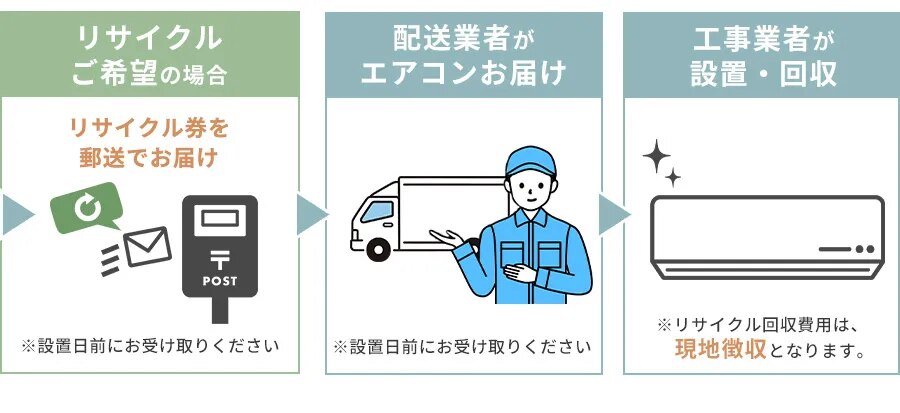 リサイクル
ご希望の場合

リサイクル券を
郵送でお届け

〒
POST

※設置日前にお受け取りください

配送業者が
エアコンお届け

※設置日前にお受け取りください

工事業者が
設置・回収

※リサイクル回収費用は、
現地徴収となります。