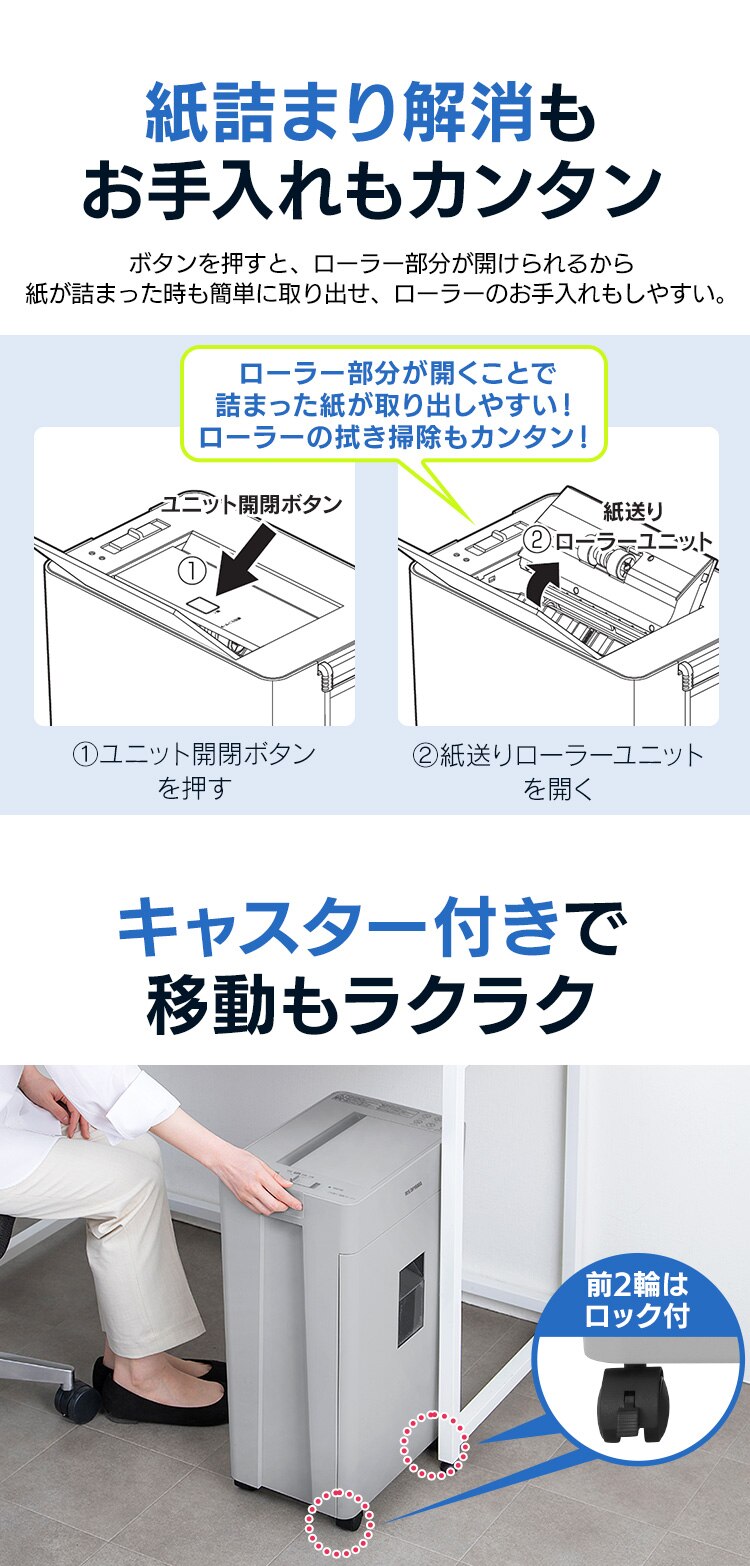 紙詰まり解消も
お手入れもカンタン

ボタンを押すと、ローラー部分が開けられるから
紙が詰まった時も簡単に取り出せ、ローラーのお手入れもしやすい。

ローラー部分が開くことで
詰まった紙が取り出しやすい！
ローラーの拭き掃除もカンタン！

ユニット開閉ボタン
①

紙送り
② ローラーユニット

①ユニット開閉ボタン
を押す

②紙送りローラーユニット
を開く

キャスター付きで
移動もラクラク

前2輪は
ロック付