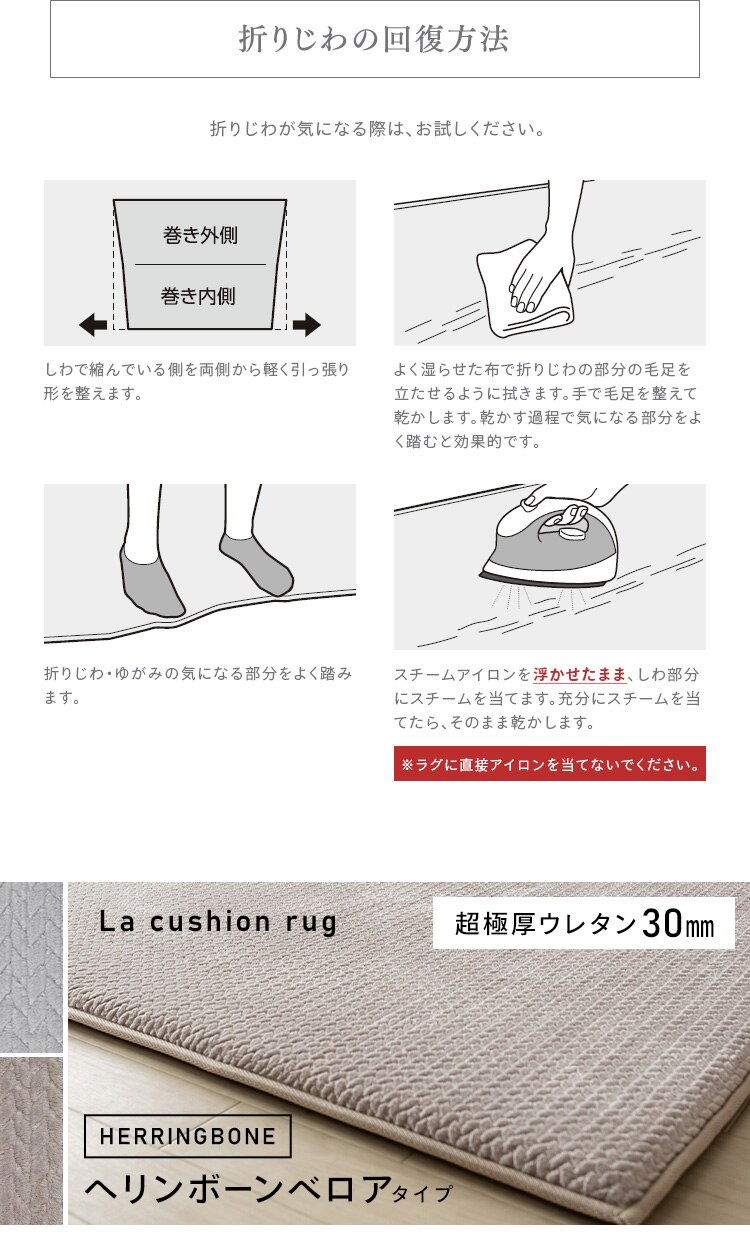 折りじわの回復方法

折りじわが気になる際は、お試しください。

巻き外側

巻き内側

しわで縮んでいる側を両側から軽く引っ張り形を整えます。

よく湿らせた布で折りじわの部分の毛足を立たせるように拭きます。手で毛足を整えて乾かします。乾かす過程で気になる部分をよく踏むと効果的です。

折りじわ・ゆがみの気になる部分をよく踏みます。

スチームアイロンを浮かせたまま、しわ部分にスチームを当てます。充分にスチームを当てたら、そのまま乾かします。

※ラグに直接アイロンを当てないでください。

La cushion rug

超極厚ウレタン30㎜

HERRINGBONE

ヘリンボーンベロアタイプ