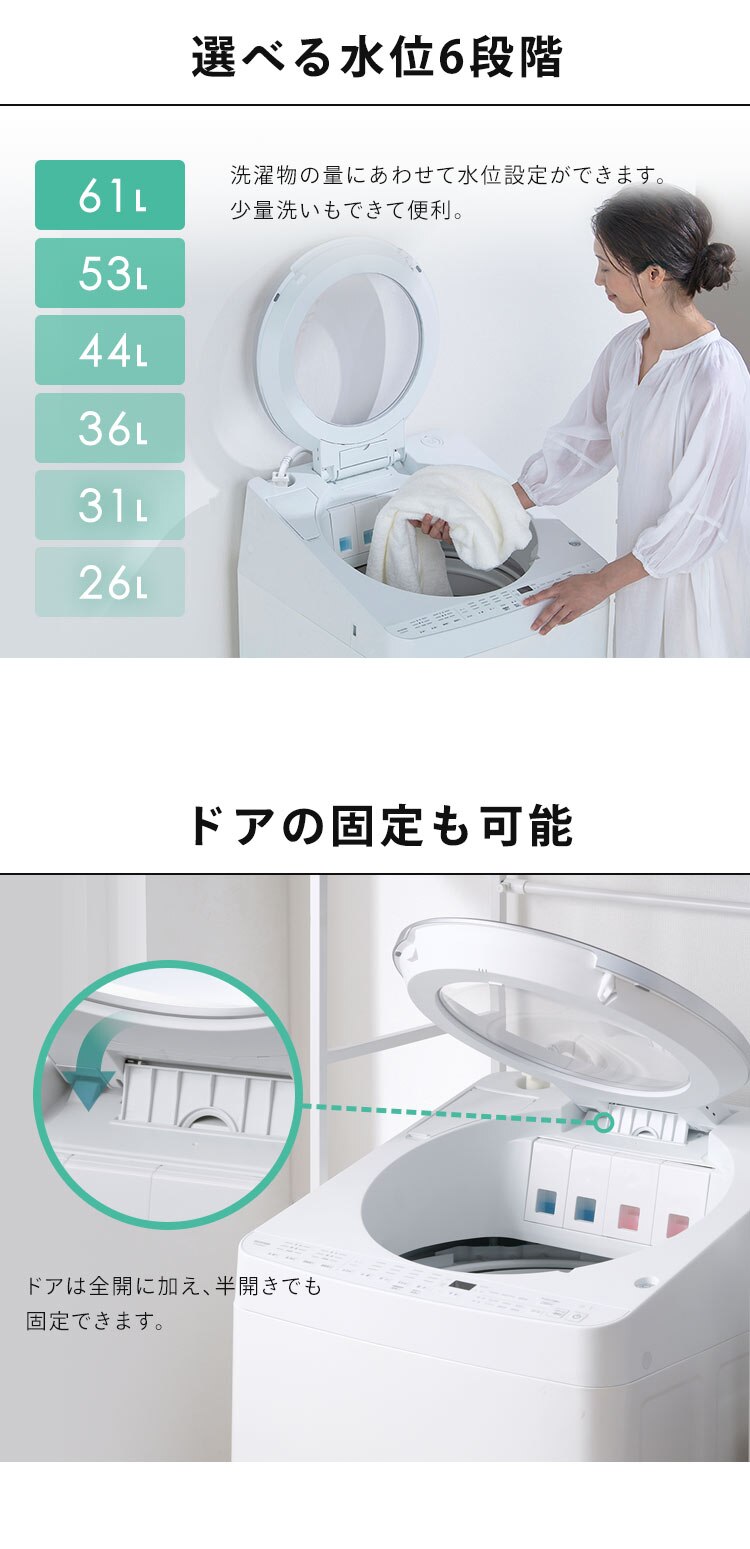 選べる水位6段階

61L
53L
44L
36L
31L
26L

洗濯物の量にあわせて水位設定ができます。少量洗いもできて便利。

ドアの固定も可能

ドアは全開に加え、半開きでも固定できます。