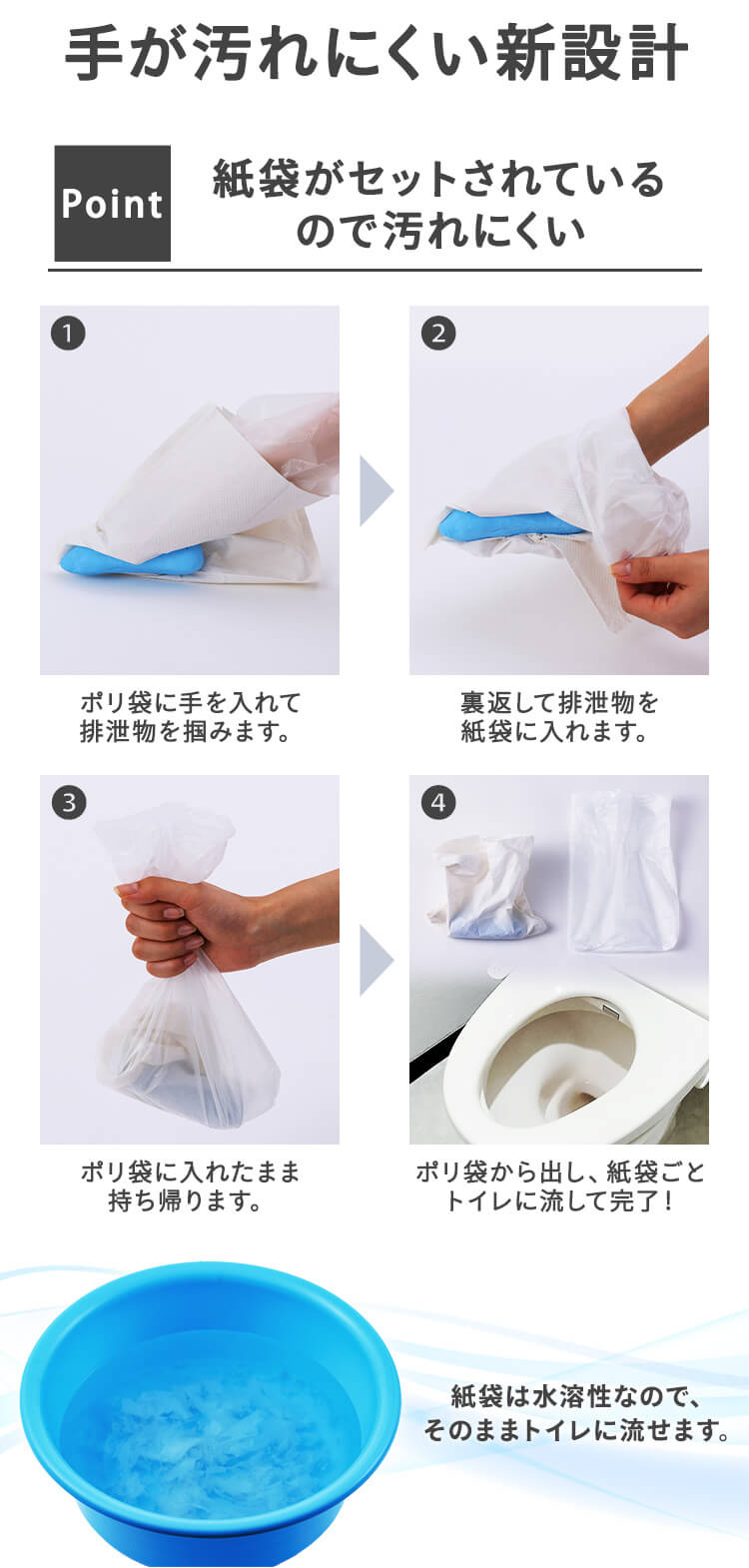 手が汚れにくい新設計

Point

紙袋がセットされているので汚れにくい

1

ポリ袋に手を入れて排泄物を掴みます。

2

裏返して排泄物を紙袋に入れます。

3

ポリ袋に入れたまま持ち帰ります。

4

ポリ袋から出し、紙袋ごとトイレに流して完了！

紙袋は水溶性なので、そのままトイレに流せます。