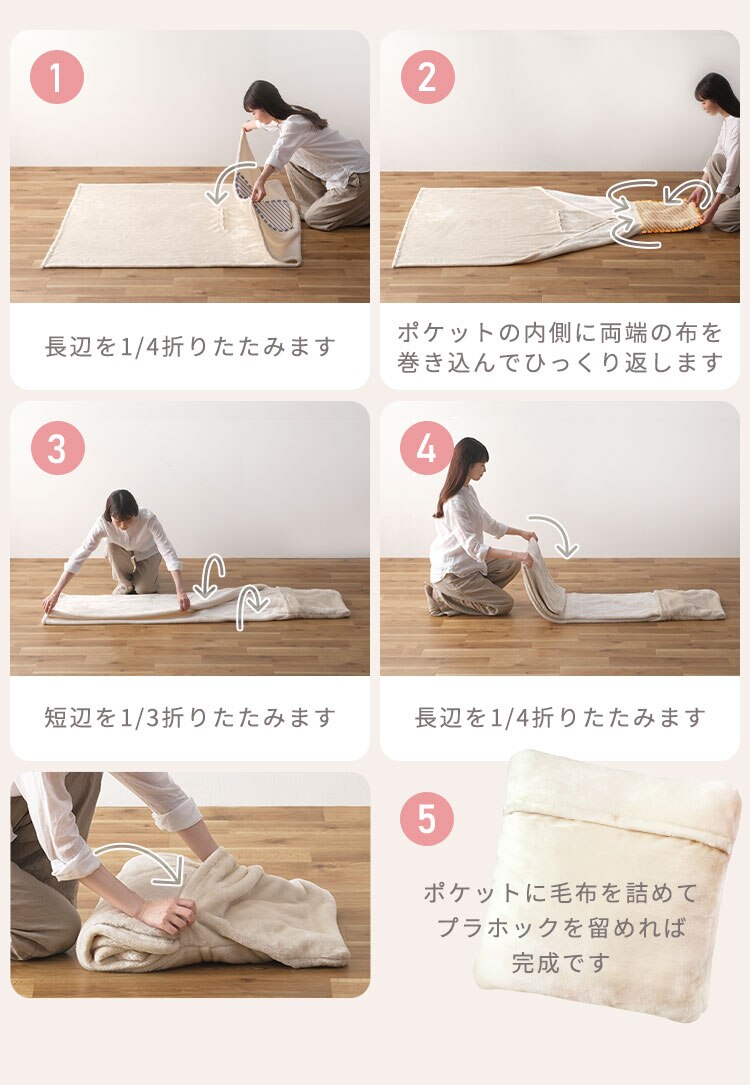 1

長辺を1/4折りたたみます

2

ポケットの内側に両端の布を巻き込んでひっくり返します

3

短辺を1/3折りたたみます

4

長辺を1/4折りたたみます

5

ポケットに毛布を詰めてプラホックを留めれば完成です