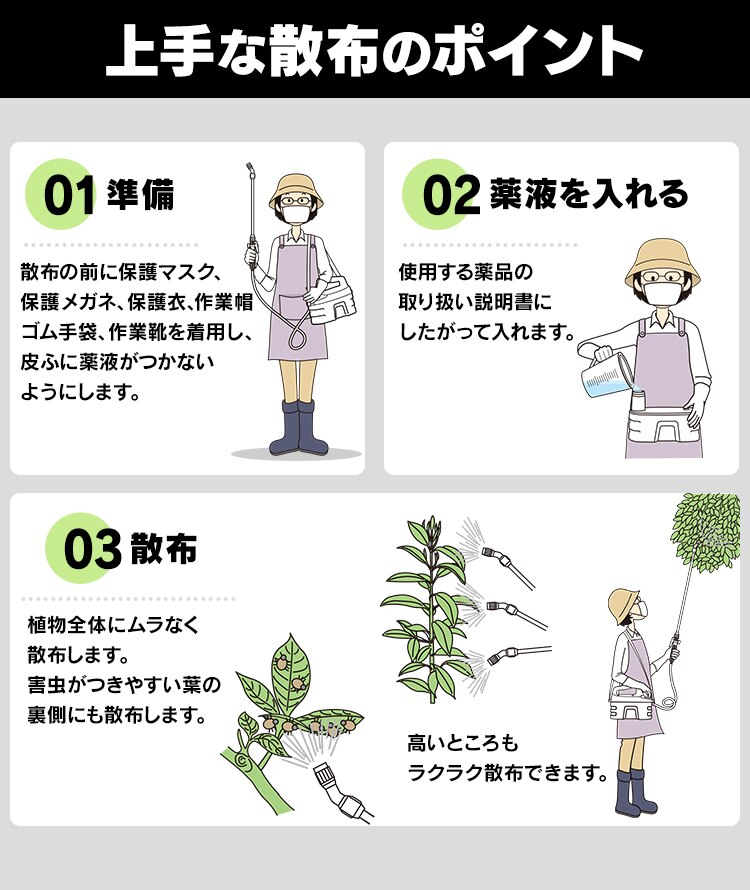 上手な散布のポイント

01 準備

散布の前に保護マスク、保護メガネ、保護衣、作業帽ゴム手袋、作業靴を着用し、皮ふに薬液がつかないようにします。

02 薬液を入れる

使用する薬品の取り扱い説明書にしたがって入れます。

03 散布

植物全体にムラなく散布します。
害虫がつきやすい葉の裏側にも散布します。

高いところもラクラク散布できます。