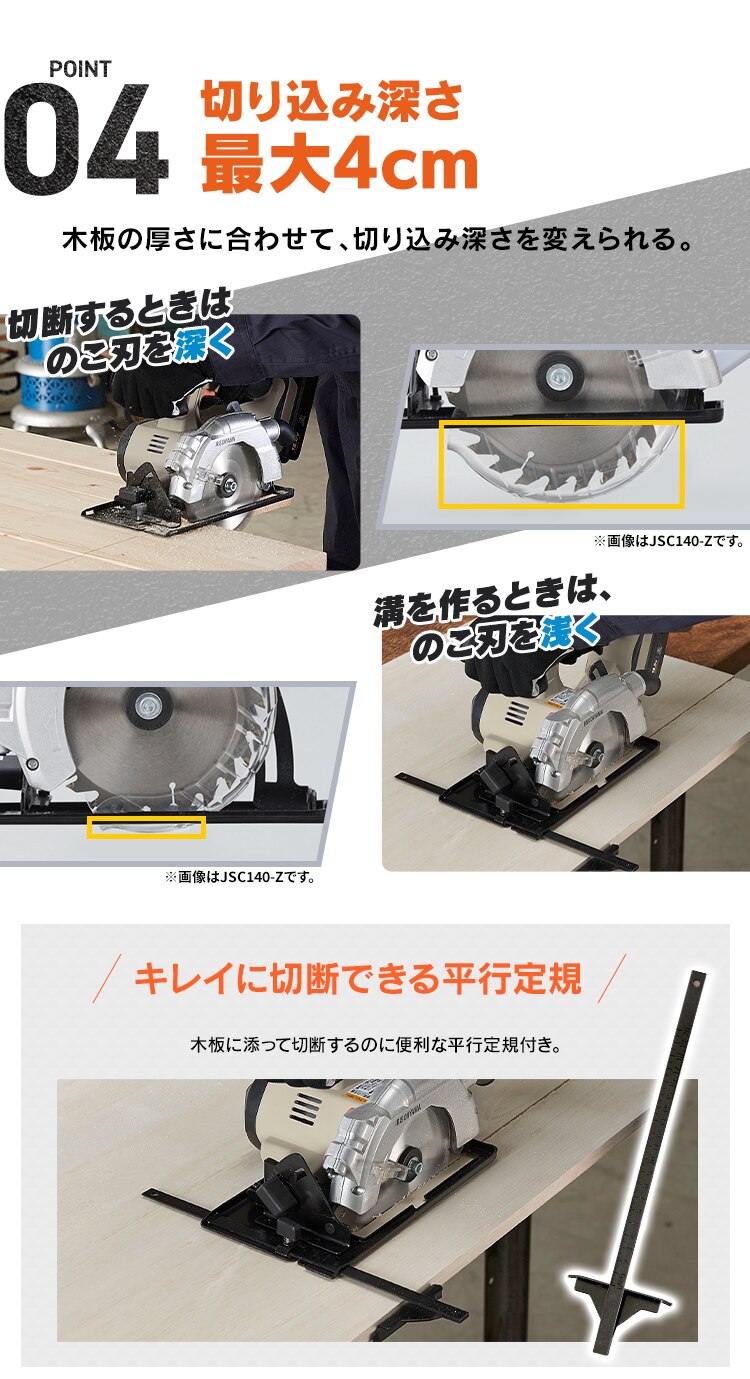 POINT
04
切り込み深さ
最大4cm

木板の厚さに合わせて、切り込み深さを変えられる。

切断するときは
のこ刃を深く

※画像はJSC140-Zです。

溝を作るときは、
のこ刃を浅く

※画像はJSC140-Zです。

キレイに切断できる平行定規

木板に添って切断するのに便利な平行定規付き。