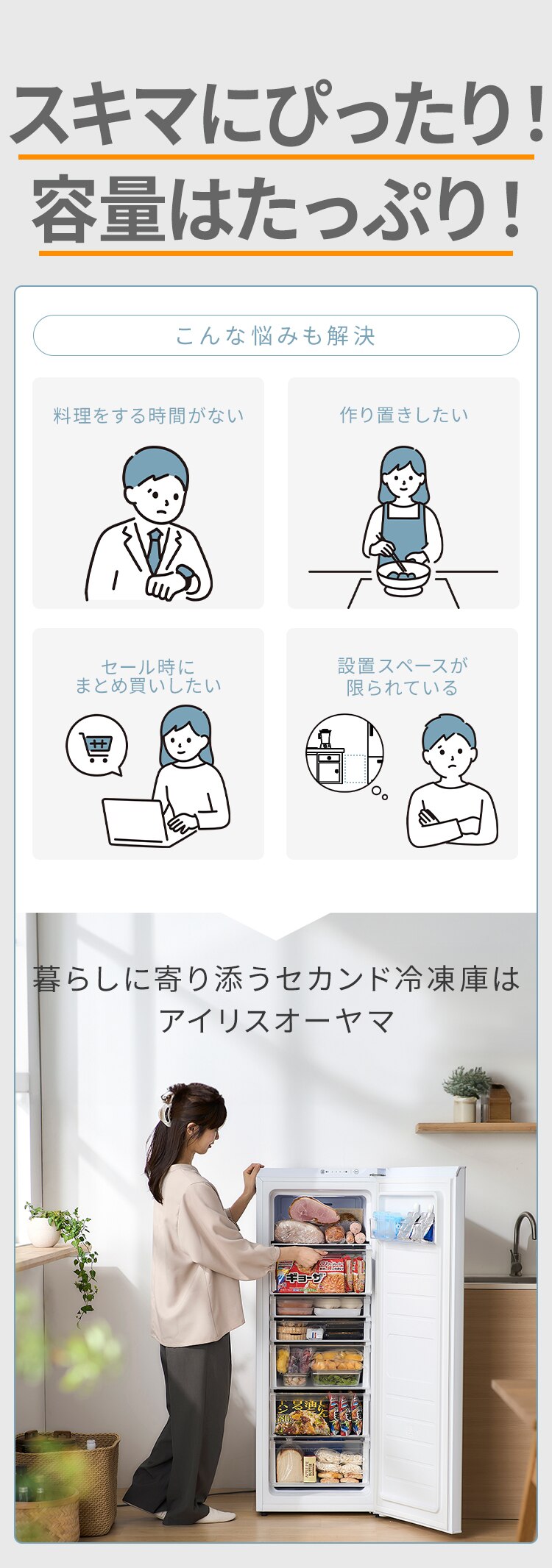 スキマにぴったり！
容量はたっぷり！

こんな悩みも解決

料理をする時間がない

作り置きしたい

セール時に
まとめ買いしたい

設置スペースが
限られている

暮らしに寄り添うセカンド冷凍庫は
アイリスオーヤマ

ギョーザ