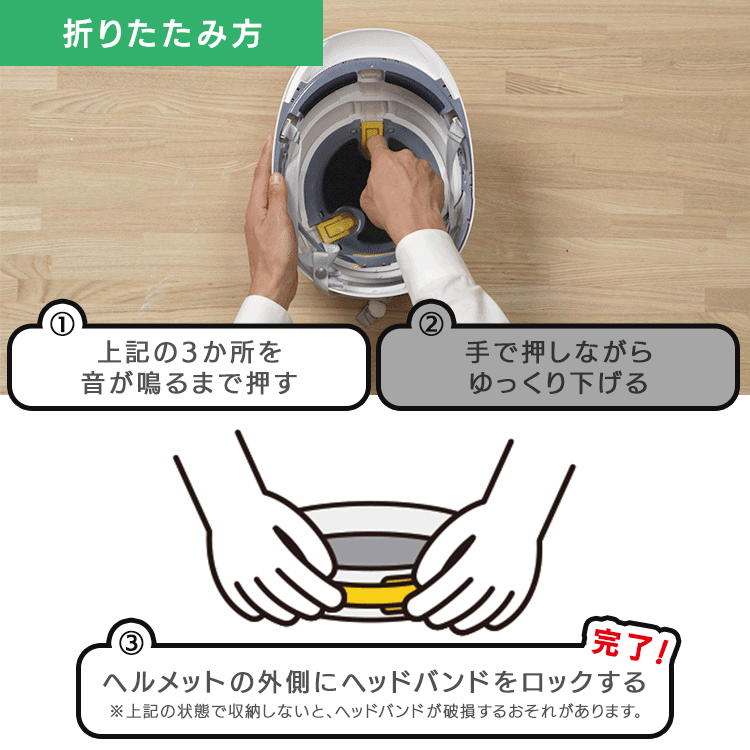 折りたたみ方

①
上記の3か所を
音が鳴るまで押す

②
手で押しながら
ゆっくり下げる

③
完了!
ヘルメットの外側にヘッドバンドをロックする
※上記の状態で収納しないと、ヘッドバンドが破損するおそれがあります。