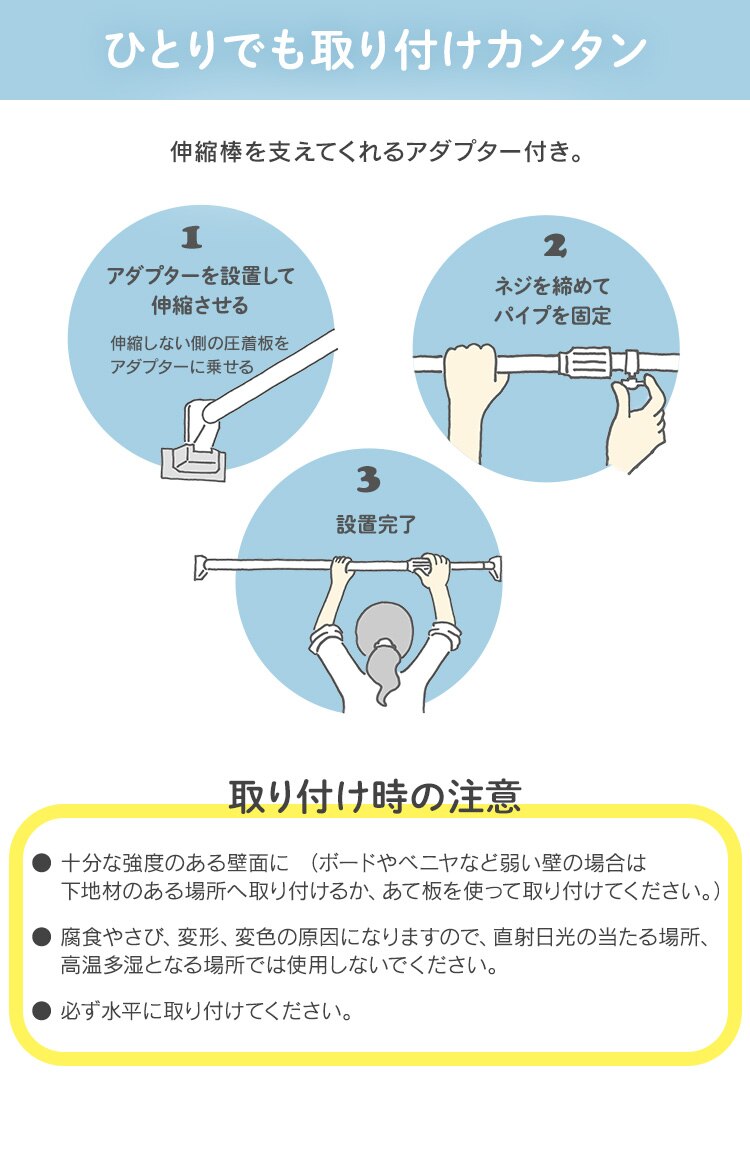 ひとりでも取り付けカンタン

伸縮棒を支えてくれるアダプター付き。

1
アダプターを設置して伸縮させる
伸縮しない側の圧着板をアダプターに乗せる

2
ネジを締めてパイプを固定

3
設置完了

取り付け時の注意

● 十分な強度のある壁面に　（ボードやベニヤなど弱い壁の場合は下地材のある場所へ取り付けるか、あて板を使って取り付けてください。）

● 腐食やさび、変形、変色の原因になりますので、直射日光の当たる場所、高温多湿となる場所では使用しないでください。

● 必ず水平に取り付けてください。