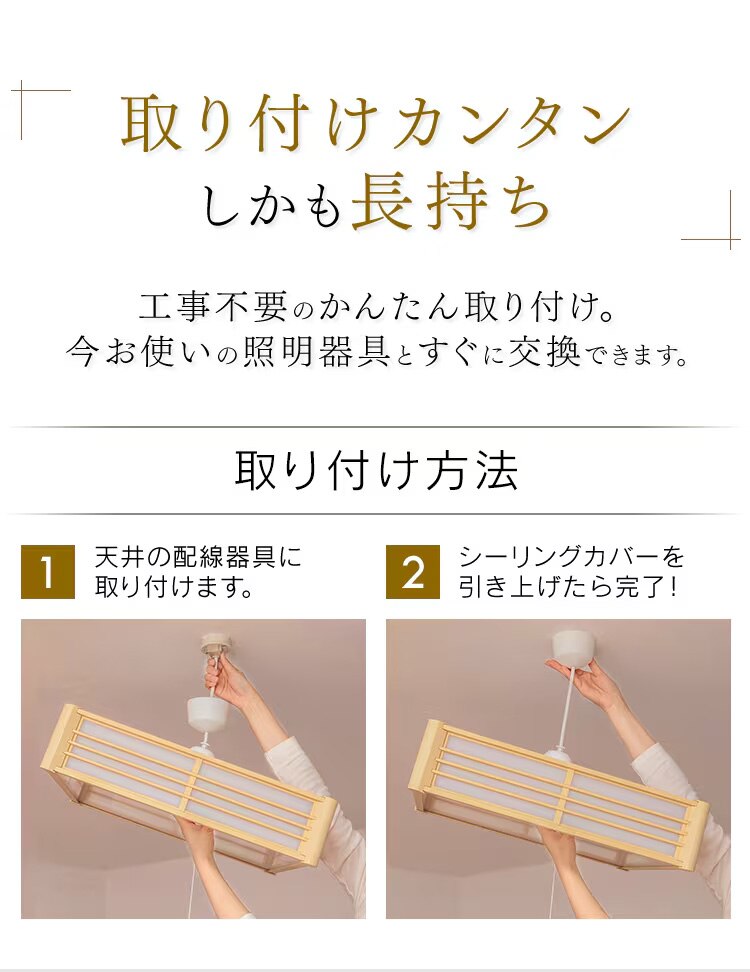 取り付けカンタン
しかも長持ち

工事不要のかんたん取り付け。
今お使いの照明器具とすぐに交換できます。

取り付け方法

1 天井の配線器具に取り付けます。

2 シーリングカバーを引き上げたら完了！