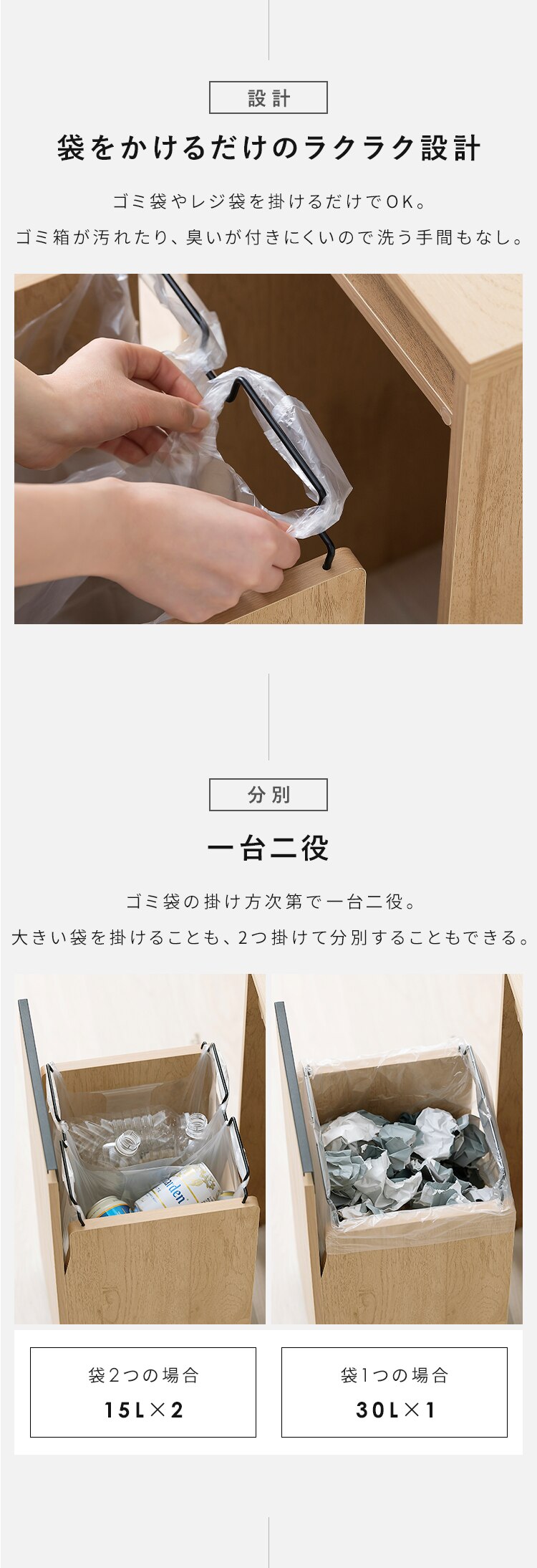 設計

袋をかけるだけのラクラク設計

ゴミ袋やレジ袋を掛けるだけでOK。
ゴミ箱が汚れたり、臭いが付きにくいので洗う手間もなし。

分別

一台二役

ゴミ袋の掛け方次第で一台二役。
大きい袋を掛けることも、2つ掛けて分別することもできる。

袋2つの場合
15L×2

袋1つの場合
30L×1