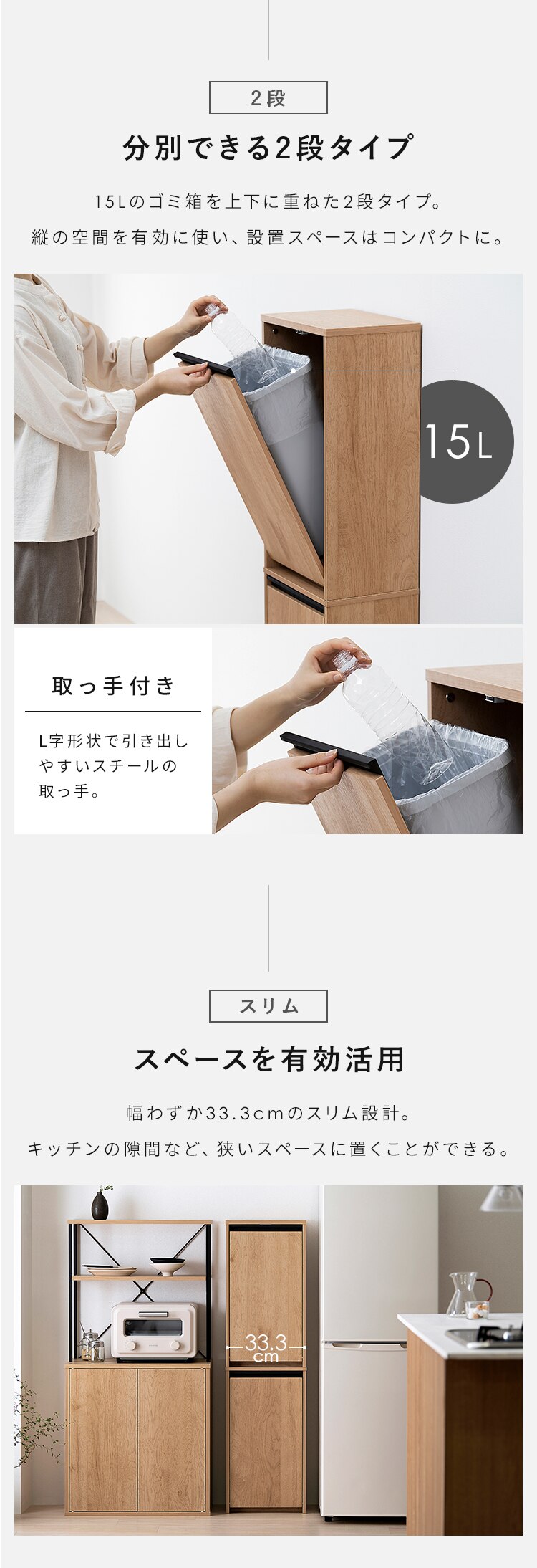 2段

分別できる2段タイプ

15Lのゴミ箱を上下に重ねた2段タイプ。
縦の空間を有効に使い、設置スペースはコンパクトに。

15L

取っ手付き

L字形状で引き出しやすいスチールの取っ手。

スリム

スペースを有効活用

幅わずか33.3cmのスリム設計。
キッチンの隙間など、狭いスペースに置くことができる。

33.3 cm