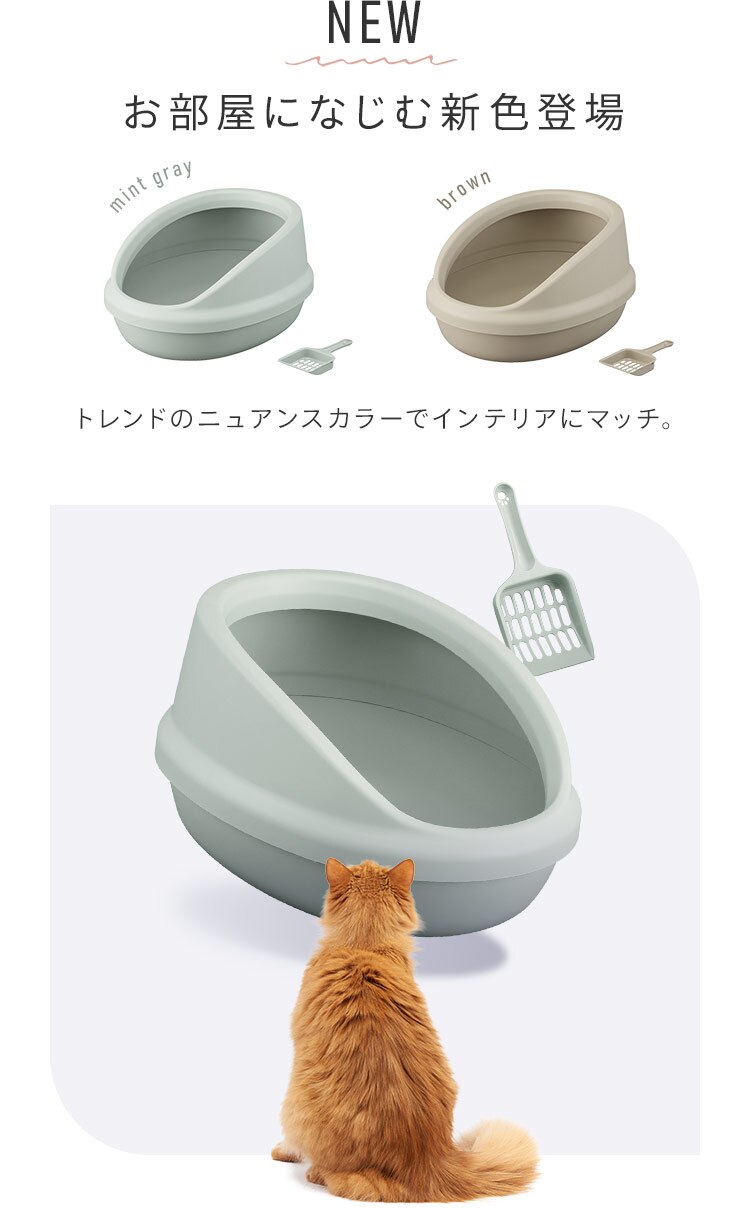 NEW

お部屋になじむ新色登場

mint gray

brown

トレンドのニュアンスカラーでインテリアにマッチ。