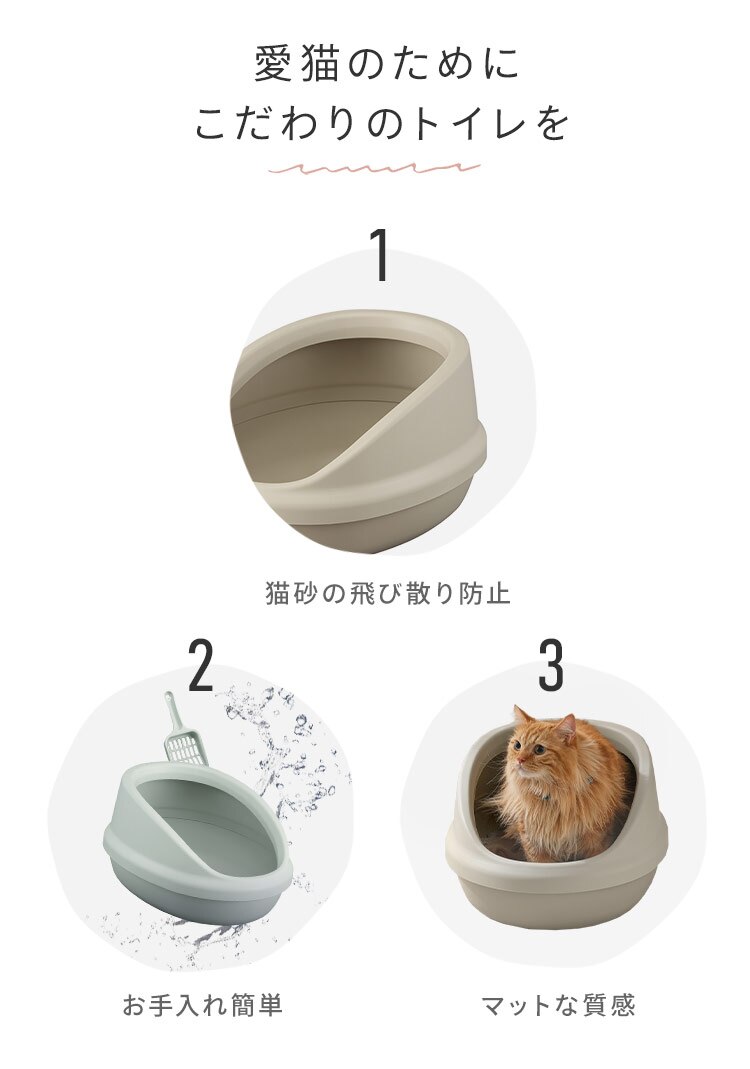 愛猫のために
こだわりのトイレを

1

猫砂の飛び散り防止

2

お手入れ簡単

3

マットな質感