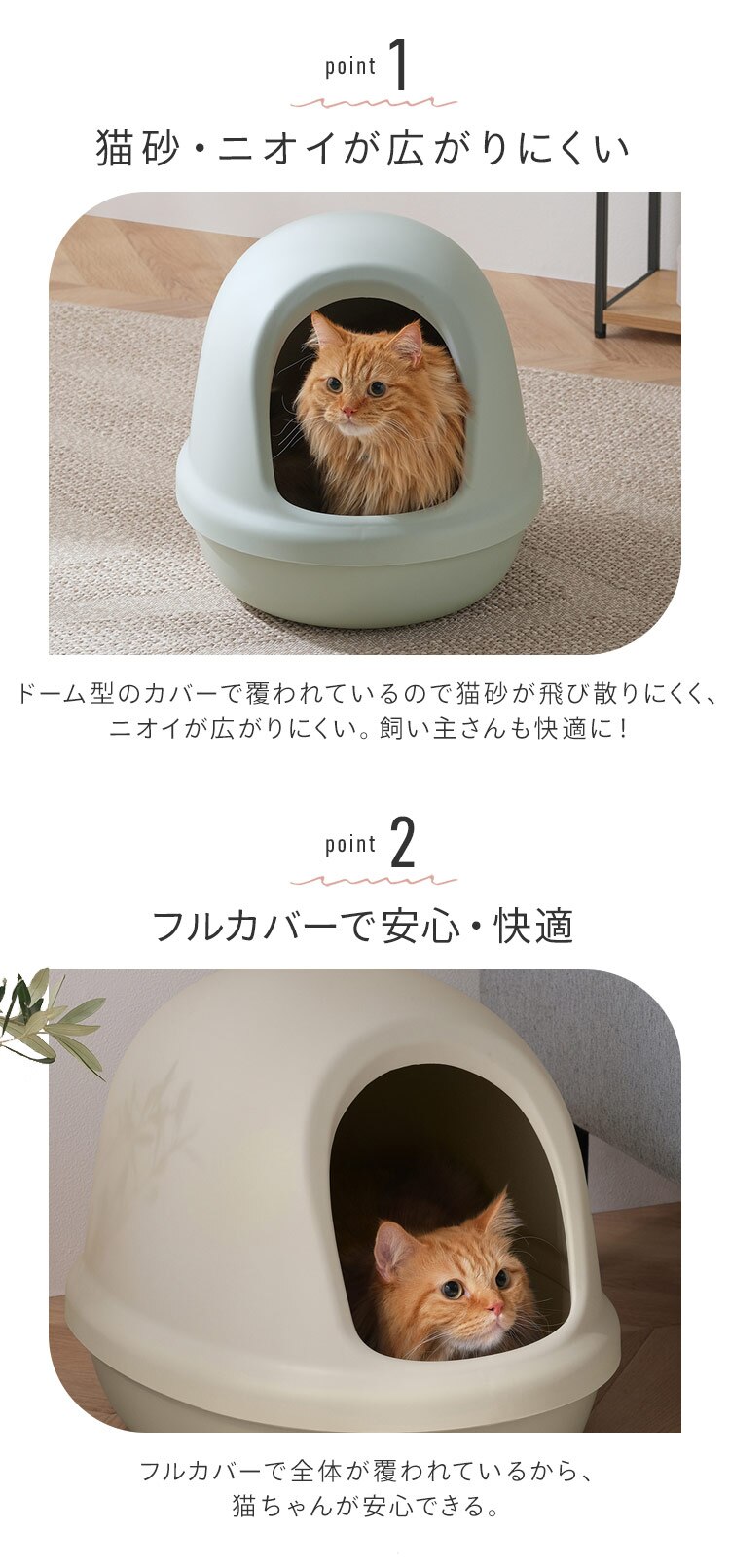 point 1

猫砂・ニオイが広がりにくい

ドーム型のカバーで覆われているので猫砂が飛び散りにくく、ニオイが広がりにくい。飼い主さんも快適に！

point 2

フルカバーで安心・快適

フルカバーで全体が覆われているから、猫ちゃんが安心できる。