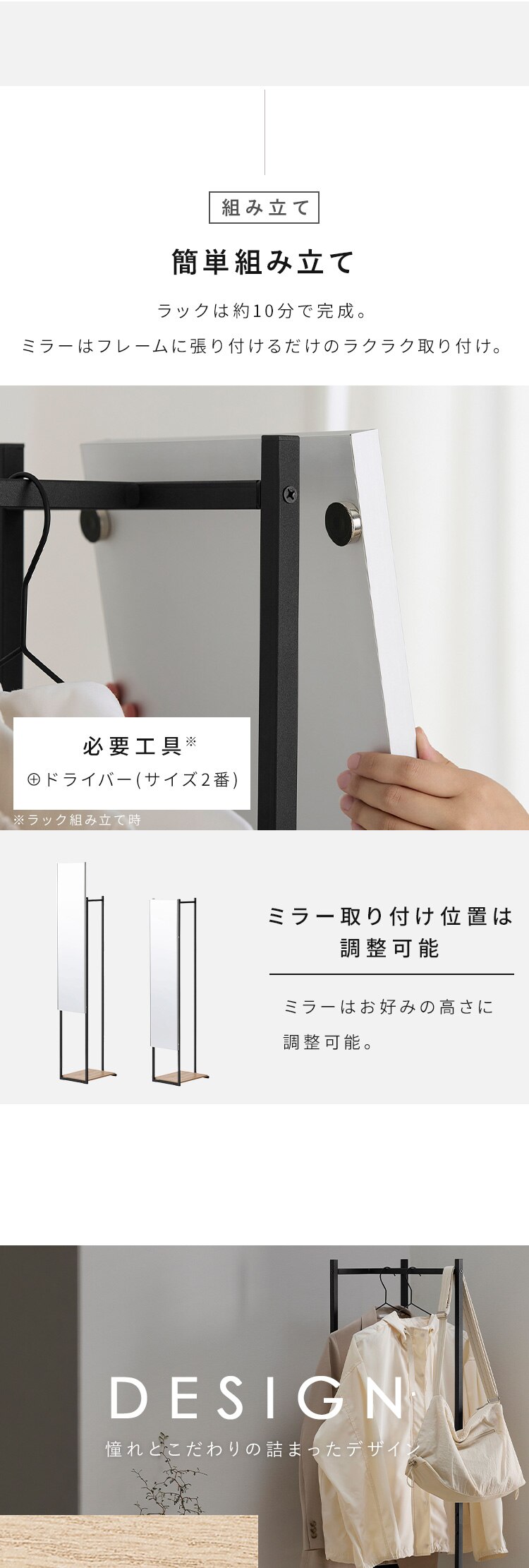 組み立て

簡単組み立て

ラックは約10分で完成。

ミラーはフレームに張り付けるだけのラクラク取り付け。

必要工具※

⊕ドライバー(サイズ2番)

※ラック組み立て時

ミラー取り付け位置は調整可能

ミラーはお好みの高さに調整可能。

DESIGN

憧れとこだわりの詰まったデザイン