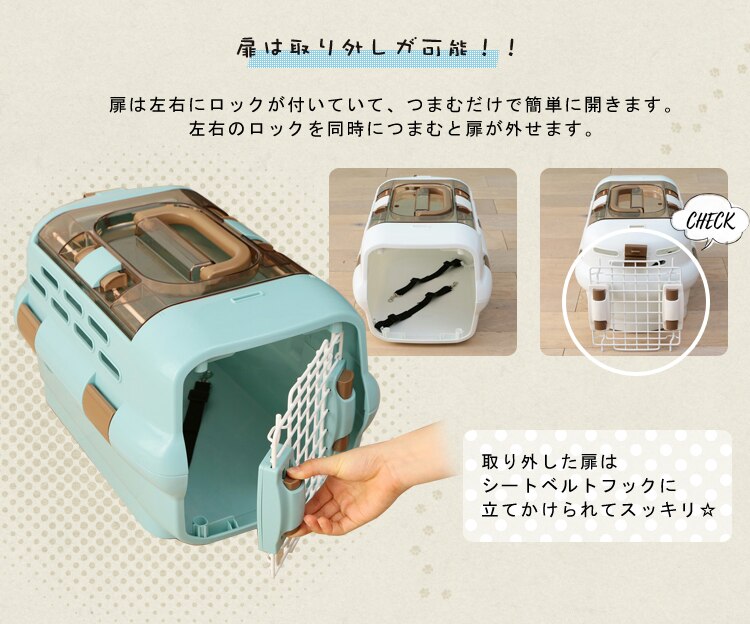 扉は取り外しが可能！！

扉は左右にロックが付いていて、つまむだけで簡単に開きます。
左右のロックを同時につまむと扉が外せます。

CHECK

取り外した扉は
シートベルトフックに
立てかけられてスッキリ☆