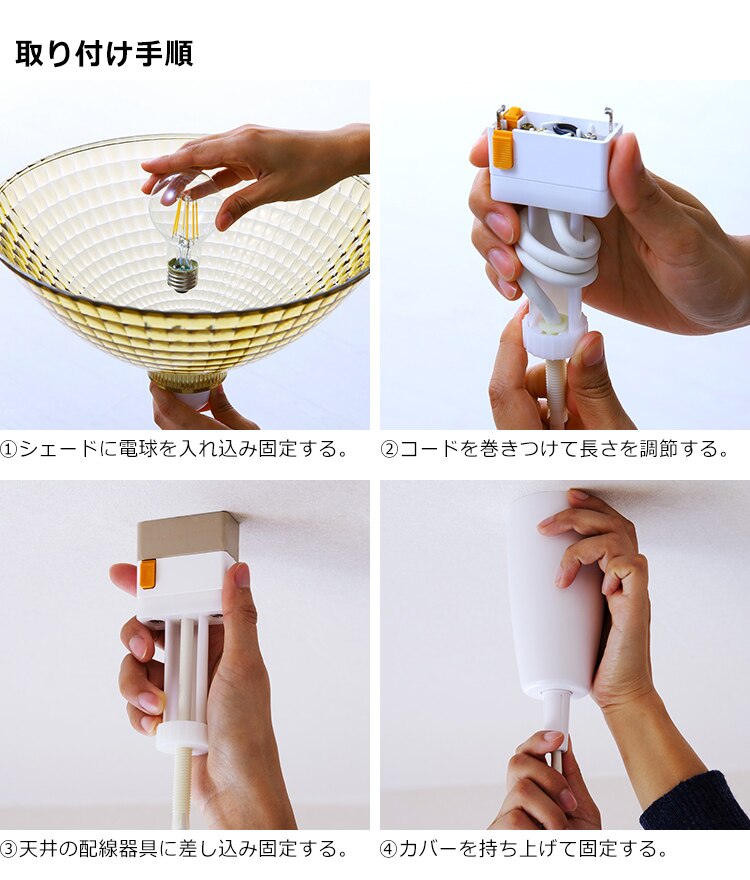 取り付け手順

①シェードに電球を入れ込み固定する。

②コードを巻きつけて長さを調節する。

③天井の配線器具に差し込み固定する。

④カバーを持ち上げて固定する。