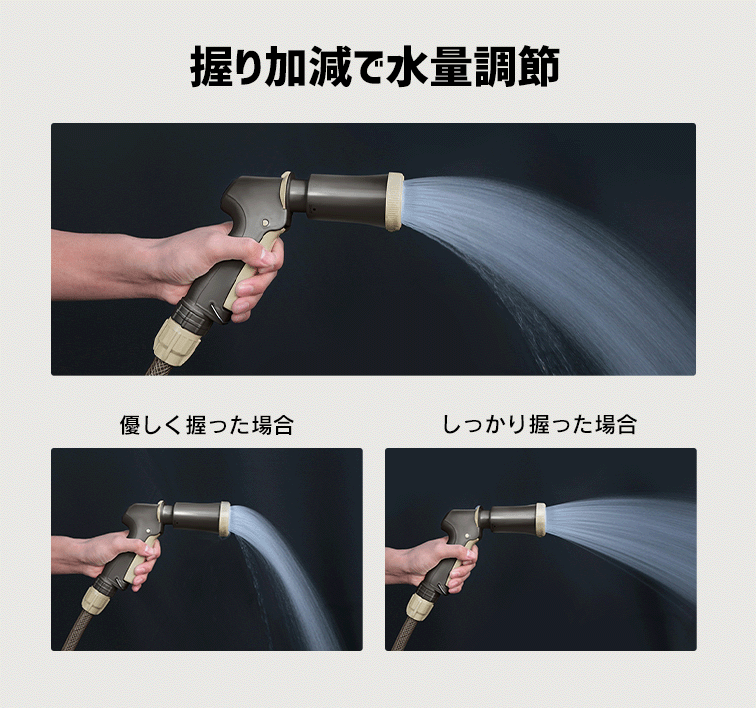 握り加減で水量調節

優しく握った場合

しっかり握った場合