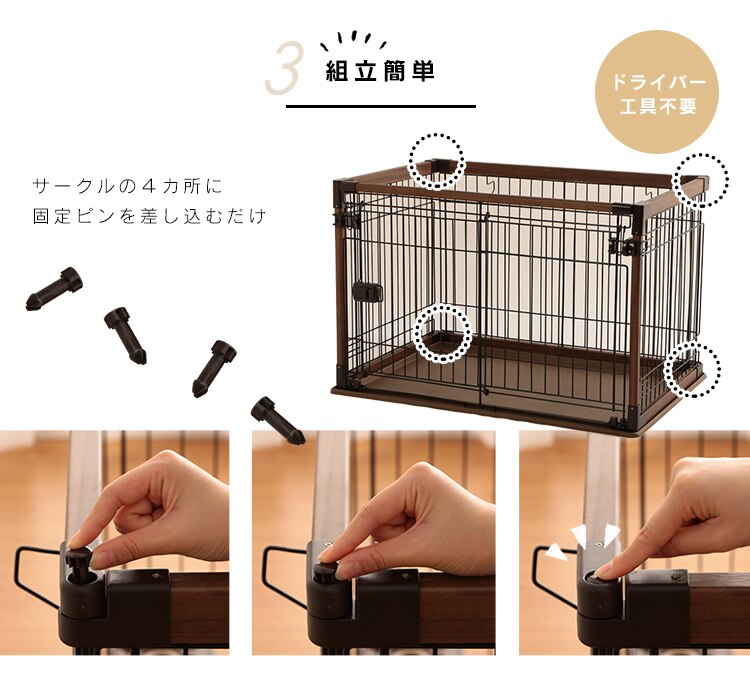 3 組立簡単

ドライバー
工具不要

サークルの４カ所に
固定ピンを差し込むだけ