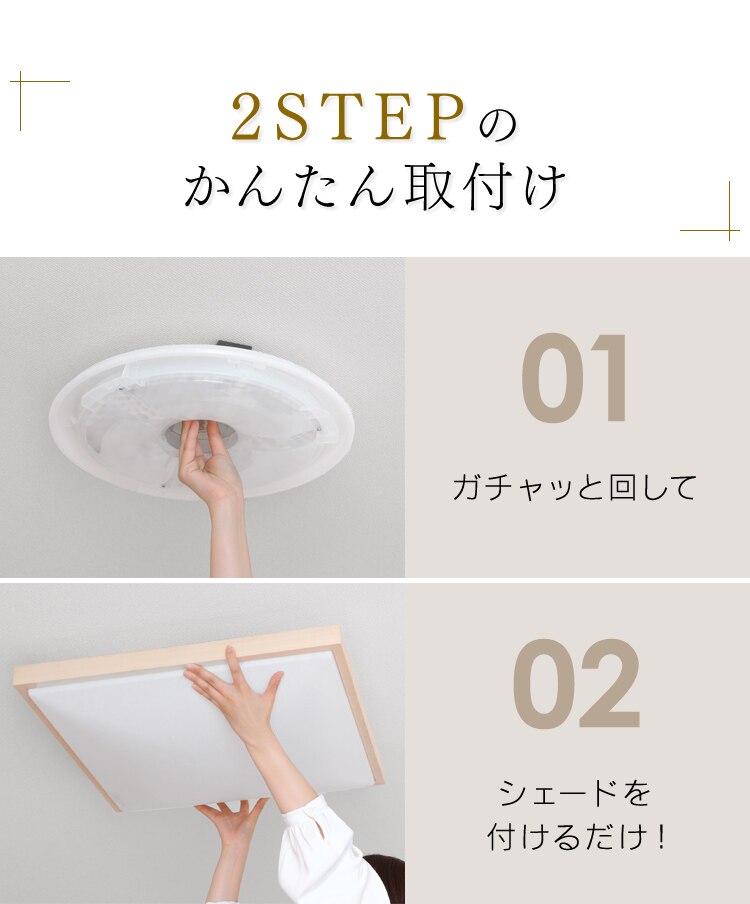 2STEPの
かんたん取付け

01

ガチャッと回して

02

シェードを
付けるだけ！