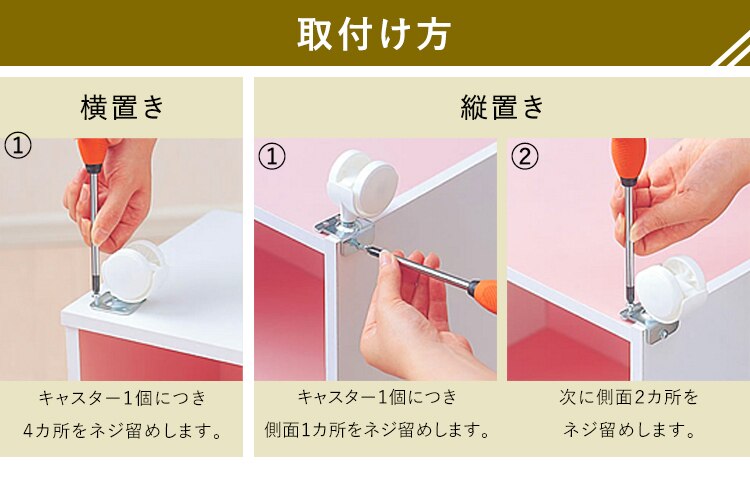 取付け方

横置き

①

キャスター1個につき
4カ所をネジ留めします。

縦置き

①

キャスター1個につき
側面1カ所をネジ留めします。

②

次に側面2カ所を
ネジ留めします。