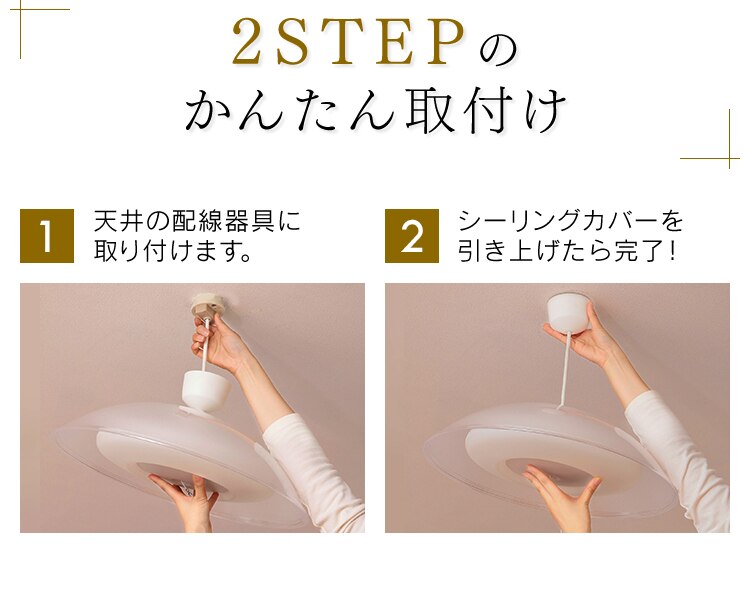 2STEPの
かんたん取付け

1 天井の配線器具に取り付けます。

2 シーリングカバーを引き上げたら完了！