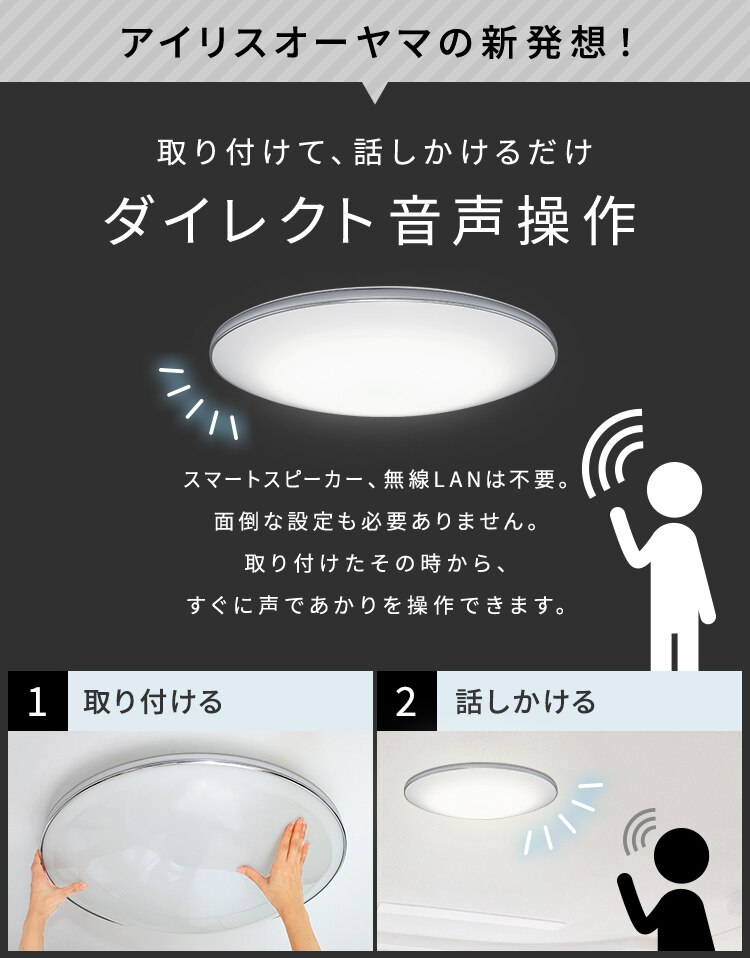 アイリスオーヤマの新発想！

取り付けて、話しかけるだけ
ダイレクト音声操作

スマートスピーカー、無線LANは不要。
面倒な設定も必要ありません。
取り付けたその時から、
すぐに声であかりを操作できます。

1 取り付ける

2 話しかける