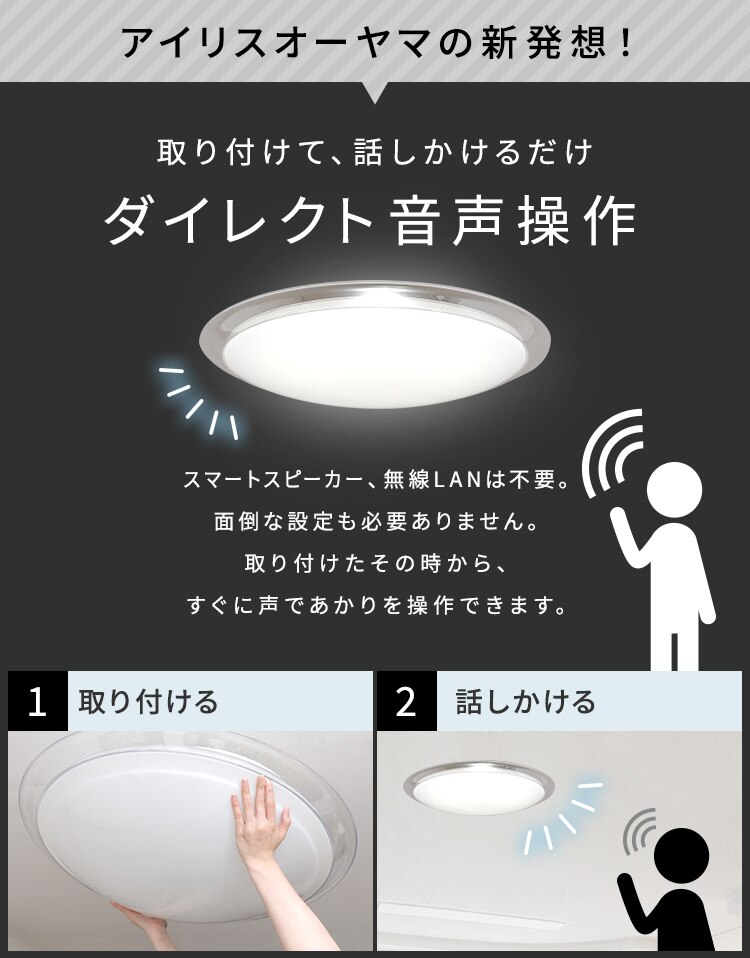 アイリスオーヤマの新発想！

取り付けて、話しかけるだけ
ダイレクト音声操作

スマートスピーカー、無線LANは不要。
面倒な設定も必要ありません。
取り付けたその時から、
すぐに声であかりを操作できます。

1 取り付ける

2 話しかける