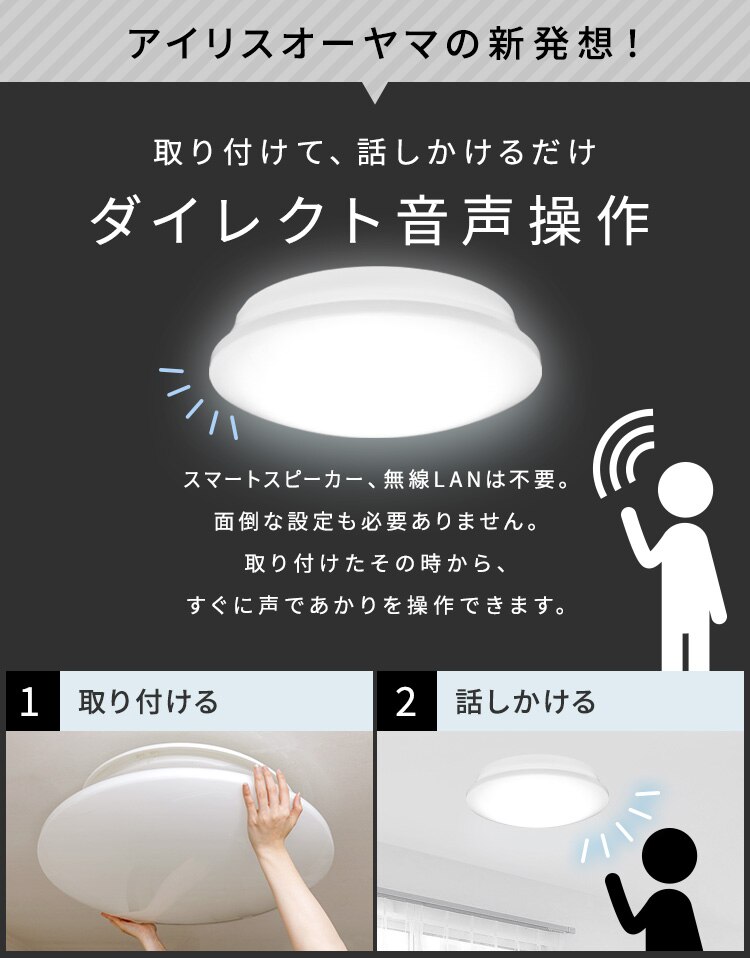 アイリスオーヤマの新発想！

取り付けて、話しかけるだけ
ダイレクト音声操作

スマートスピーカー、無線LANは不要。
面倒な設定も必要ありません。
取り付けたその時から、
すぐに声であかりを操作できます。

1 取り付ける

2 話しかける