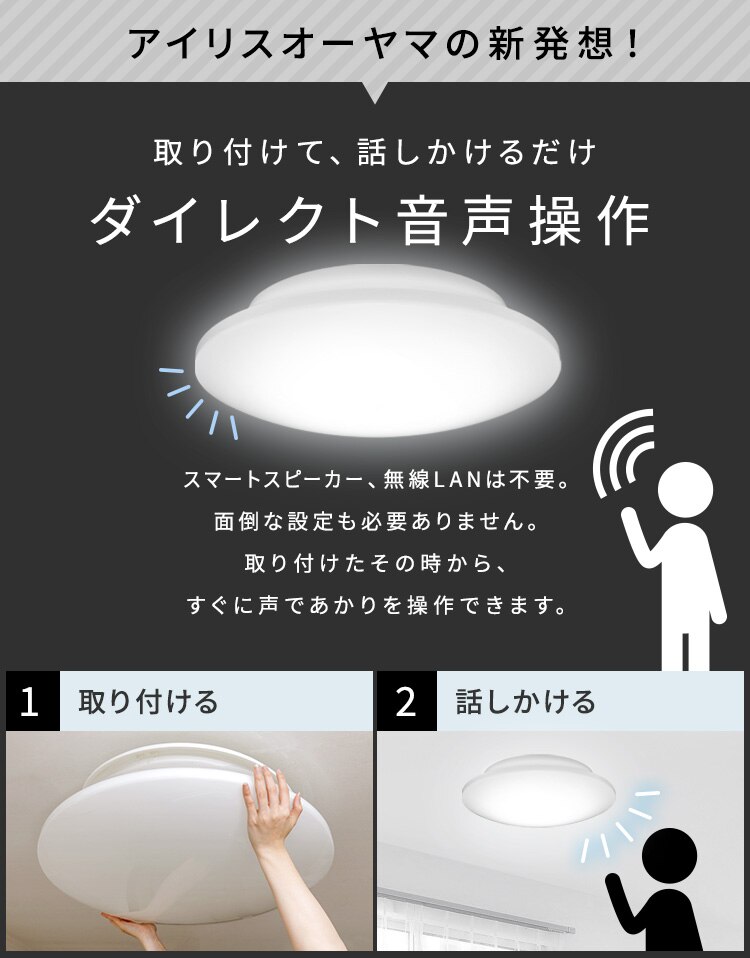 アイリスオーヤマの新発想！

取り付けて、話しかけるだけ

ダイレクト音声操作

スマートスピーカー、無線LANは不要。
面倒な設定も必要ありません。
取り付けたその時から、
すぐに声であかりを操作できます。

1 取り付ける

2 話しかける