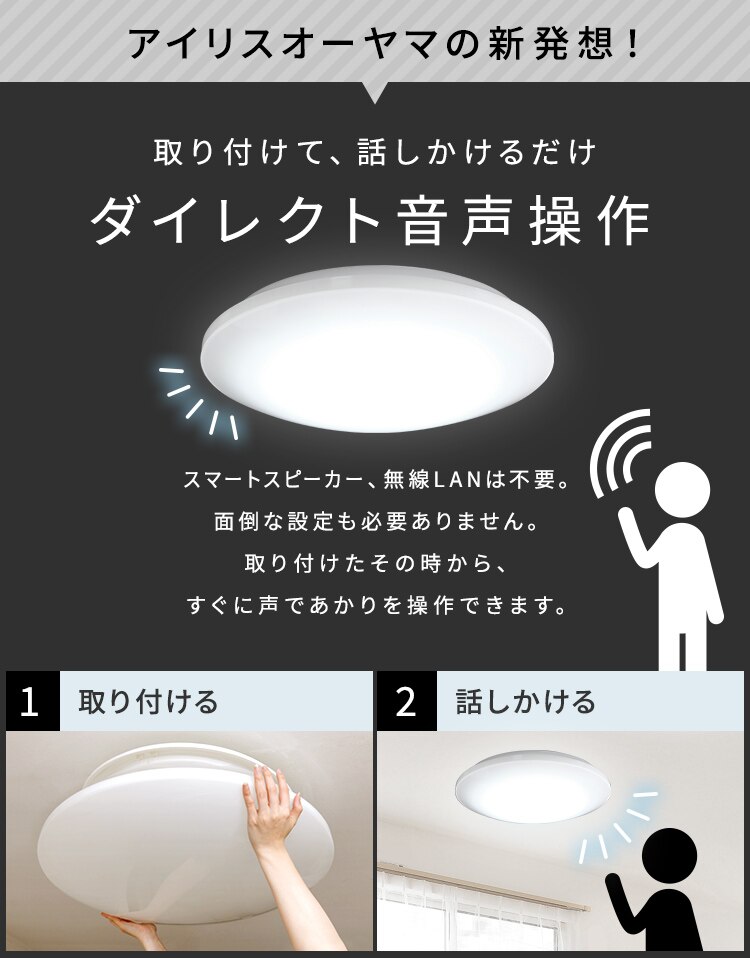 アイリスオーヤマの新発想！

取り付けて、話しかけるだけ

ダイレクト音声操作

スマートスピーカー、無線LANは不要。
面倒な設定も必要ありません。
取り付けたその時から、
すぐに声であかりを操作できます。

1 取り付ける

2 話しかける