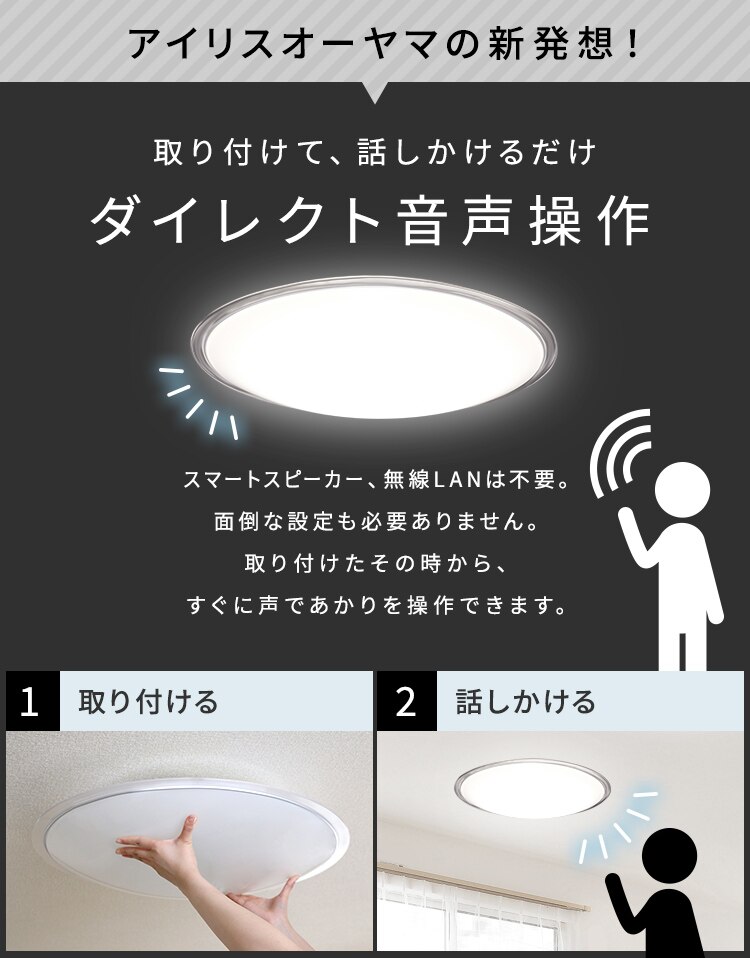 アイリスオーヤマの新発想！

取り付けて、話しかけるだけ

ダイレクト音声操作

スマートスピーカー、無線LANは不要。
面倒な設定も必要ありません。
取り付けたその時から、
すぐに声であかりを操作できます。

1 取り付ける

2 話しかける