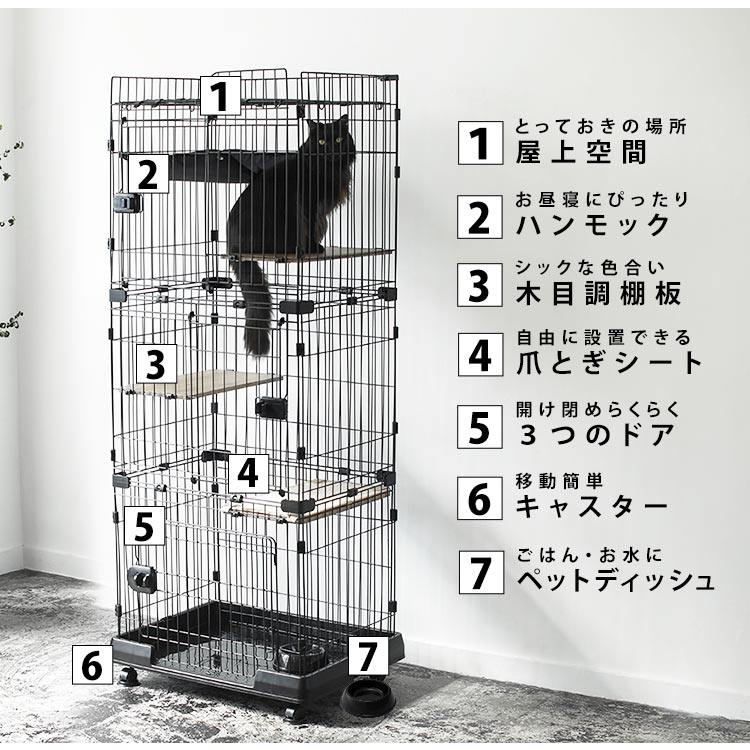 1
2
3
4
5
6
7

1 とっておきの場所
屋上空間

2 お昼寝にぴったり
ハンモック

3 シックな色合い
木目調棚板

4 自由に設置できる
爪とぎシート

5 開け閉めらくらく
3つのドア

6 移動簡単
キャスター

7 ごはん・お水に
ペットディッシュ