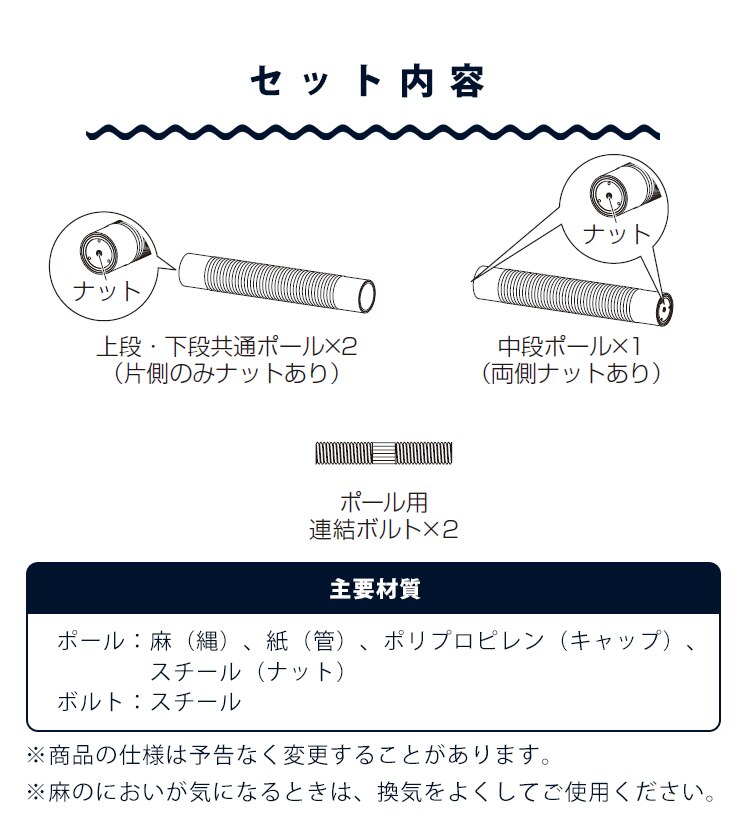 セット内容

ナット

上段・下段共通ポール×2
（片側のみナットあり）

ナット

中段ポール×1
（両側ナットあり）

ポール用
連結ボルト×2

主要材質

ポール：麻（縄）、紙（管）、ポリプロピレン（キャップ）、スチール（ナット）
ボルト：スチール

※商品の仕様は予告なく変更することがあります。
※麻のにおいが気になるときは、換気をよくしてご使用ください。