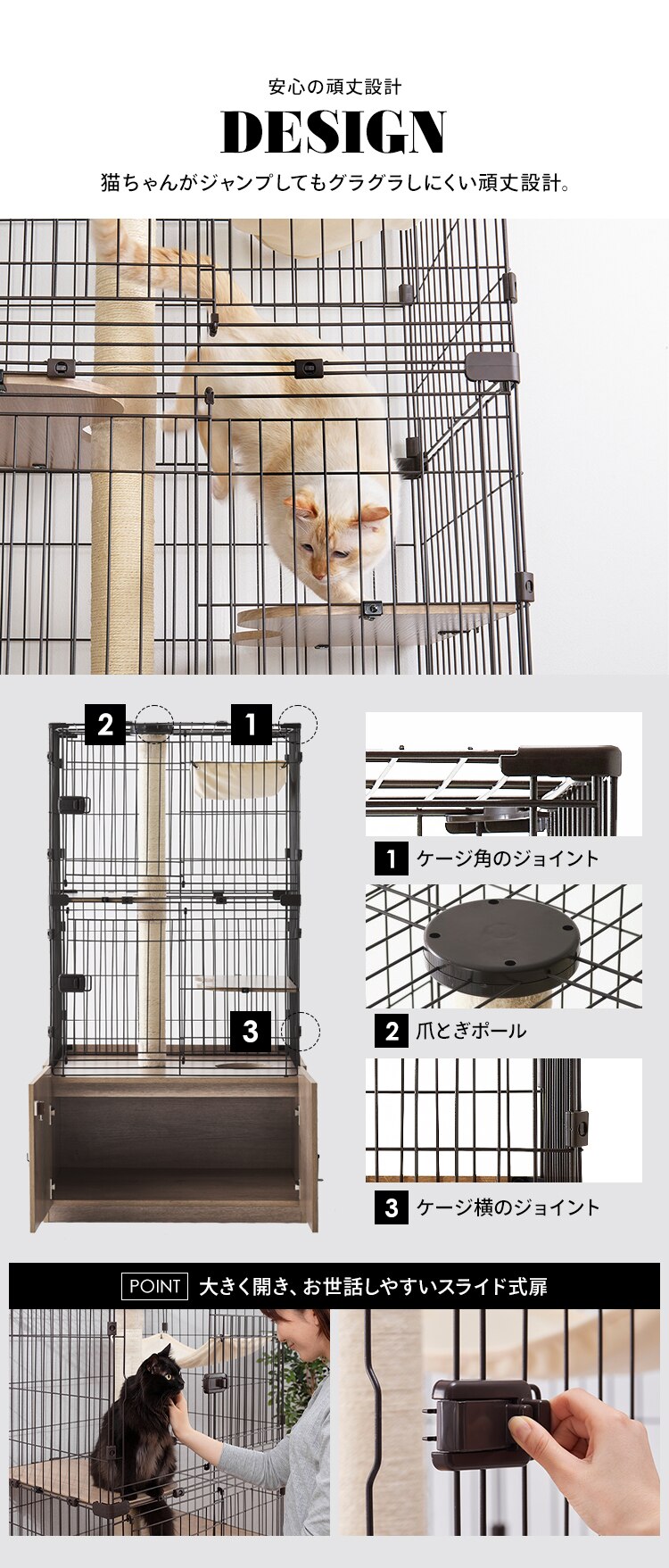 安心の頑丈設計

DESIGN

猫ちゃんがジャンプしてもグラグラしにくい頑丈設計。

2

1

3

1 ケージ角のジョイント

2 爪とぎポール

3 ケージ横のジョイント

POINT 大きく開き、お世話しやすいスライド式扉