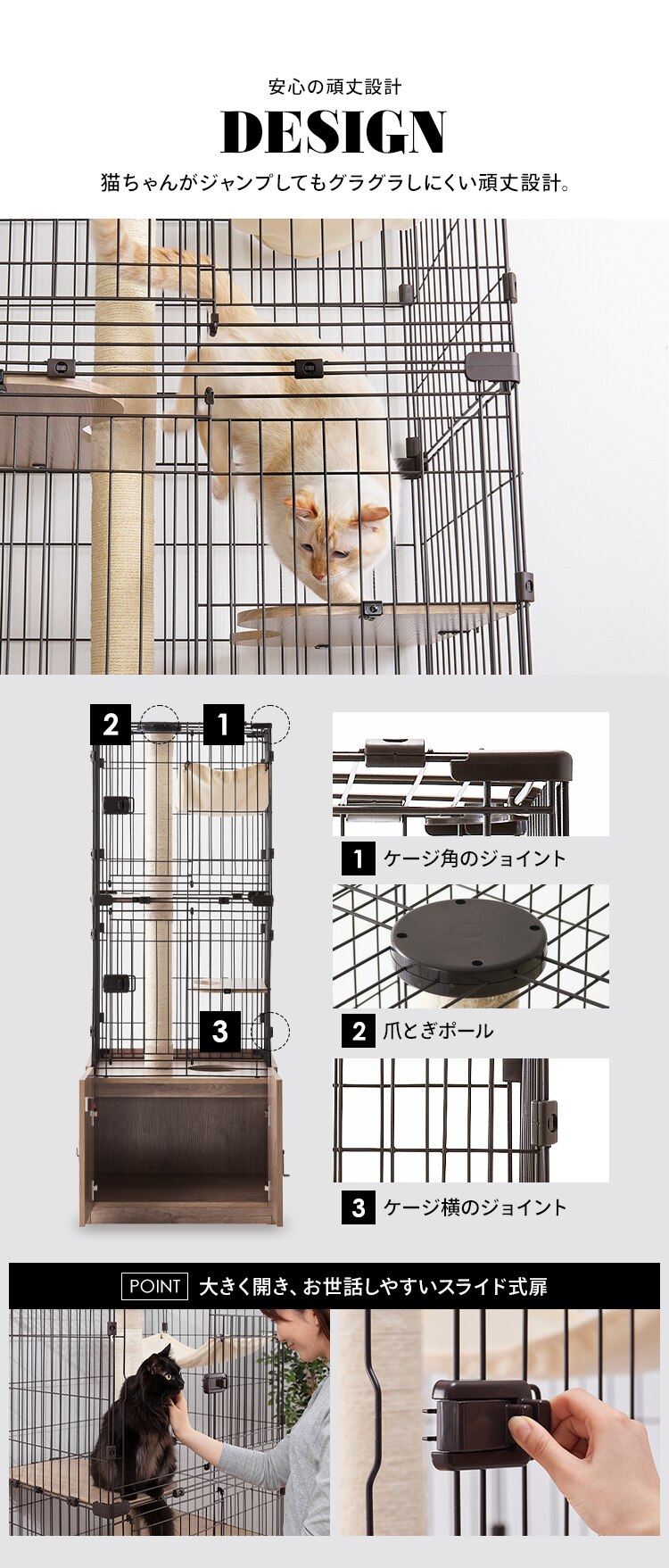 安心の頑丈設計

DESIGN

猫ちゃんがジャンプしてもグラグラしにくい頑丈設計。

2

1

3

1 ケージ角のジョイント

2 爪とぎポール

3 ケージ横のジョイント

POINT 大きく開き、お世話しやすいスライド式扉